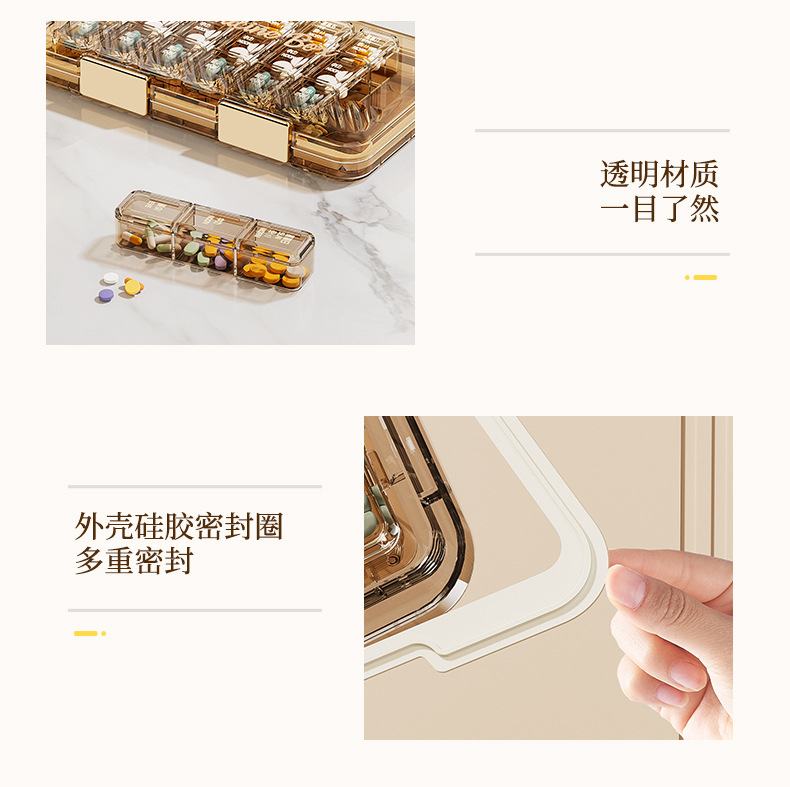 透明材质
一目了然

外壳硅胶密封圈
多重密封