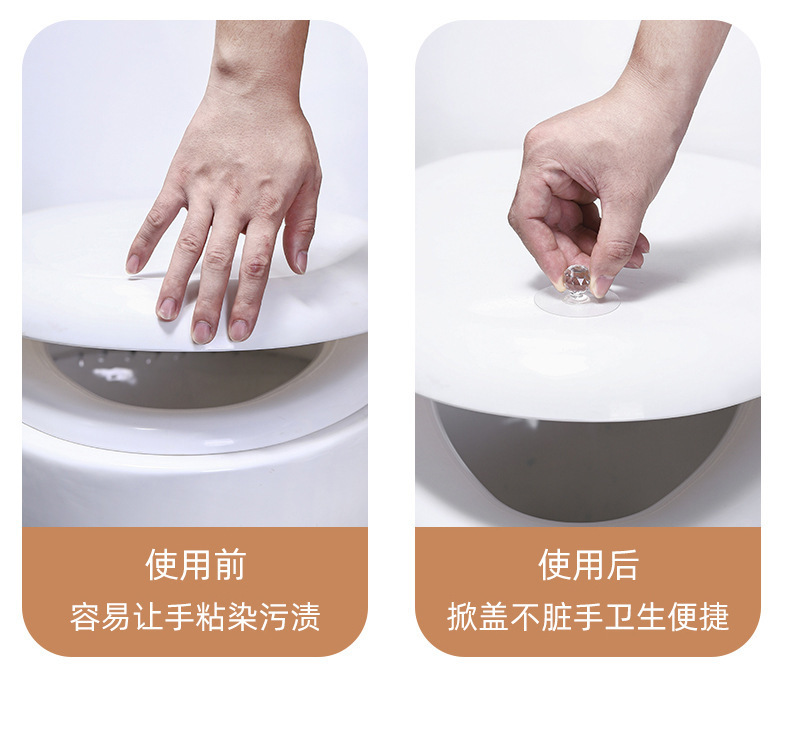 使用前
容易让手粘染污渍

使用后
掀盖不脏手卫生便捷