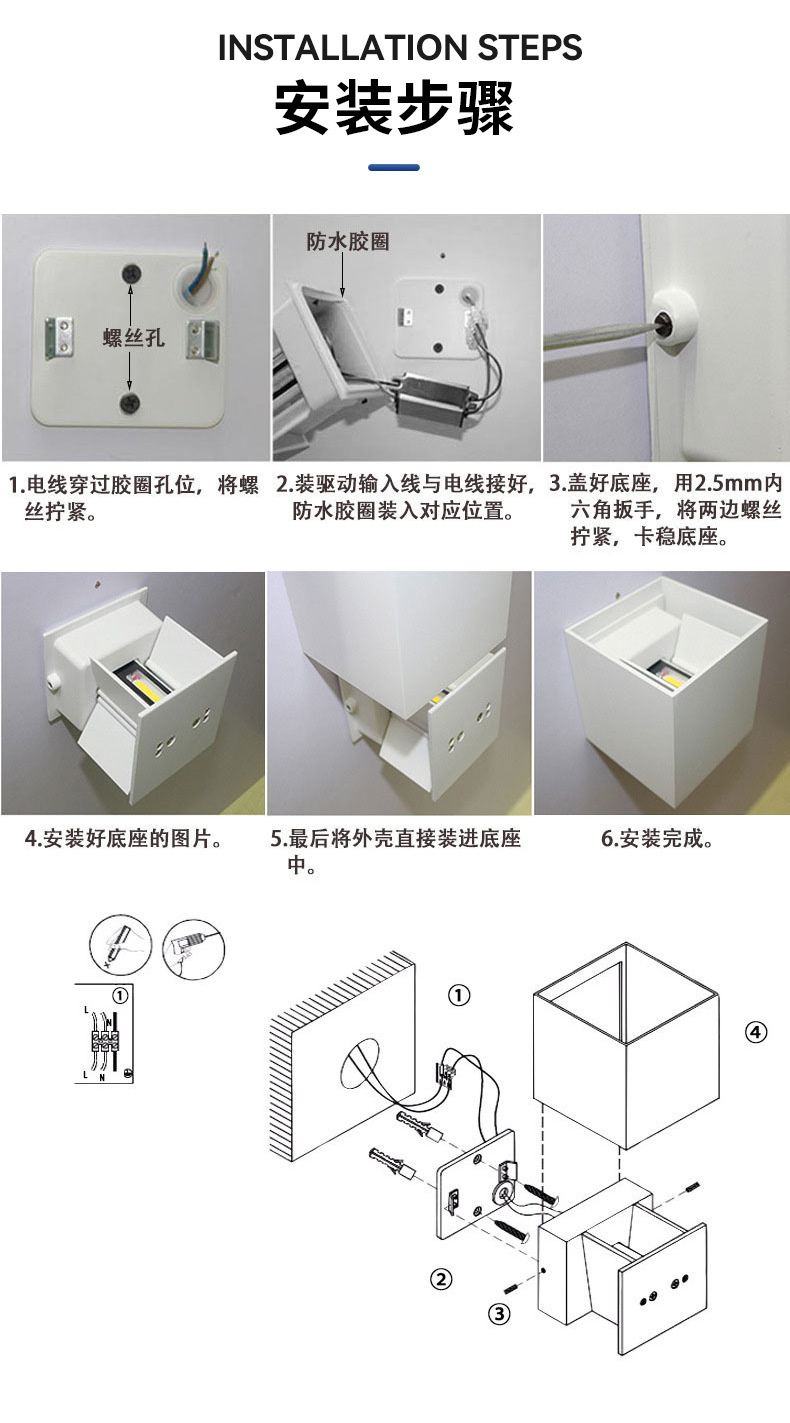 INSTALLATION STEPS
安装步骤

螺丝孔

防水胶圈

1.电线穿过胶圈孔位，将螺丝拧紧。

2.装驱动输入线与电线接好，防水胶圈装入对应位置。

3.盖好底座，用2.5mm内六角扳手，将两边螺丝拧紧，卡稳底座。

4.安装好底座的图片。

5.最后将外壳直接装进底座中。

6.安装完成。

①
L N
L N

①

④

②

③