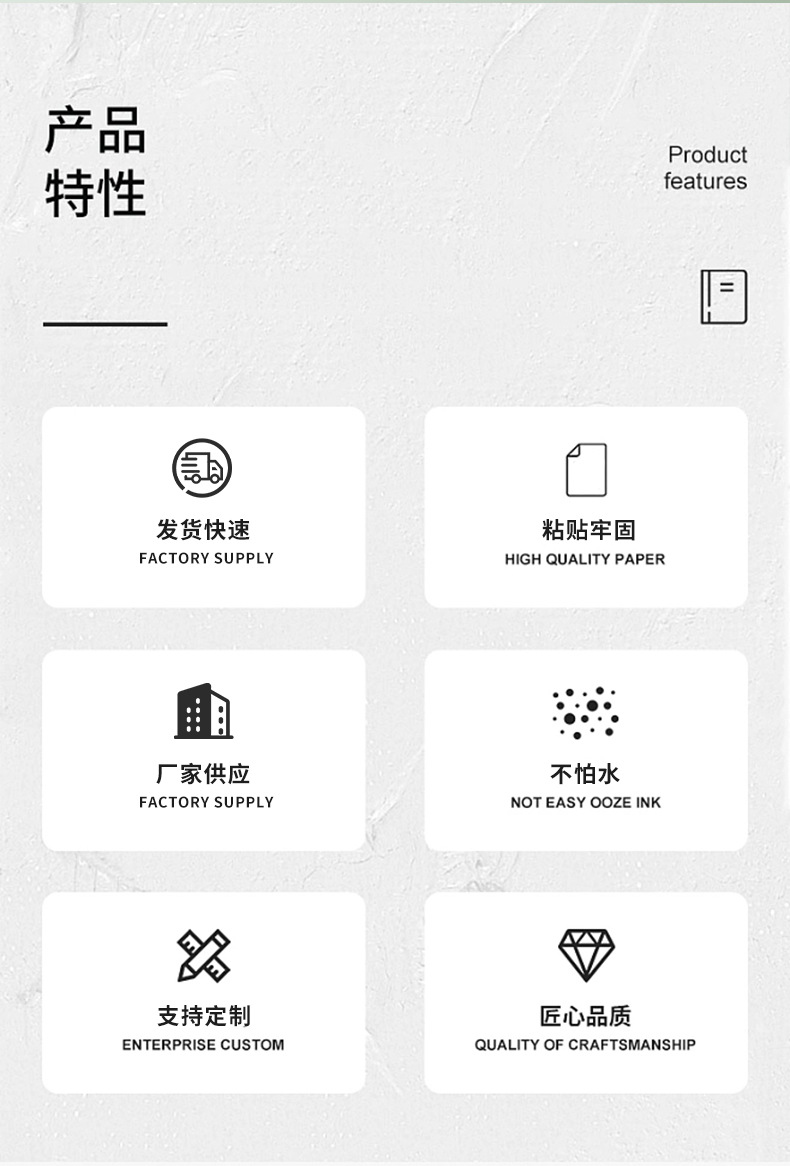 产品
特性

Product
features

发货快速
FACTORY SUPPLY

粘贴牢固
HIGH QUALITY PAPER

厂家供应
FACTORY SUPPLY

不怕水
NOT EASY OOZE INK

支持定制
ENTERPRISE CUSTOM

匠心品质
QUALITY OF CRAFTSMANSHIP