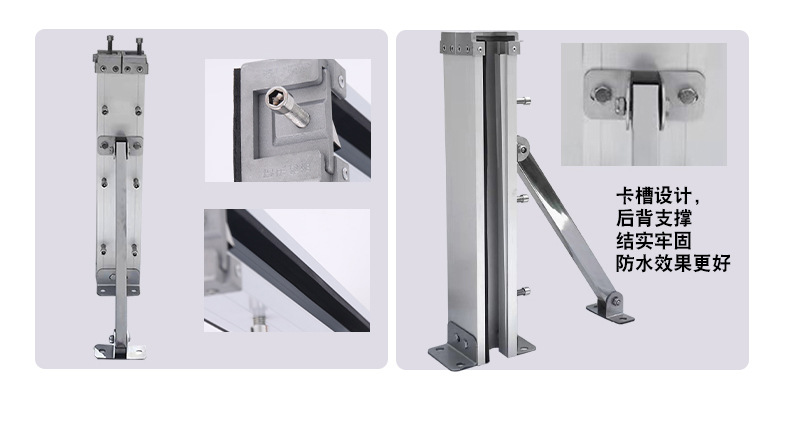 卡槽设计，
后背支撑
结实牢固
防水效果更好