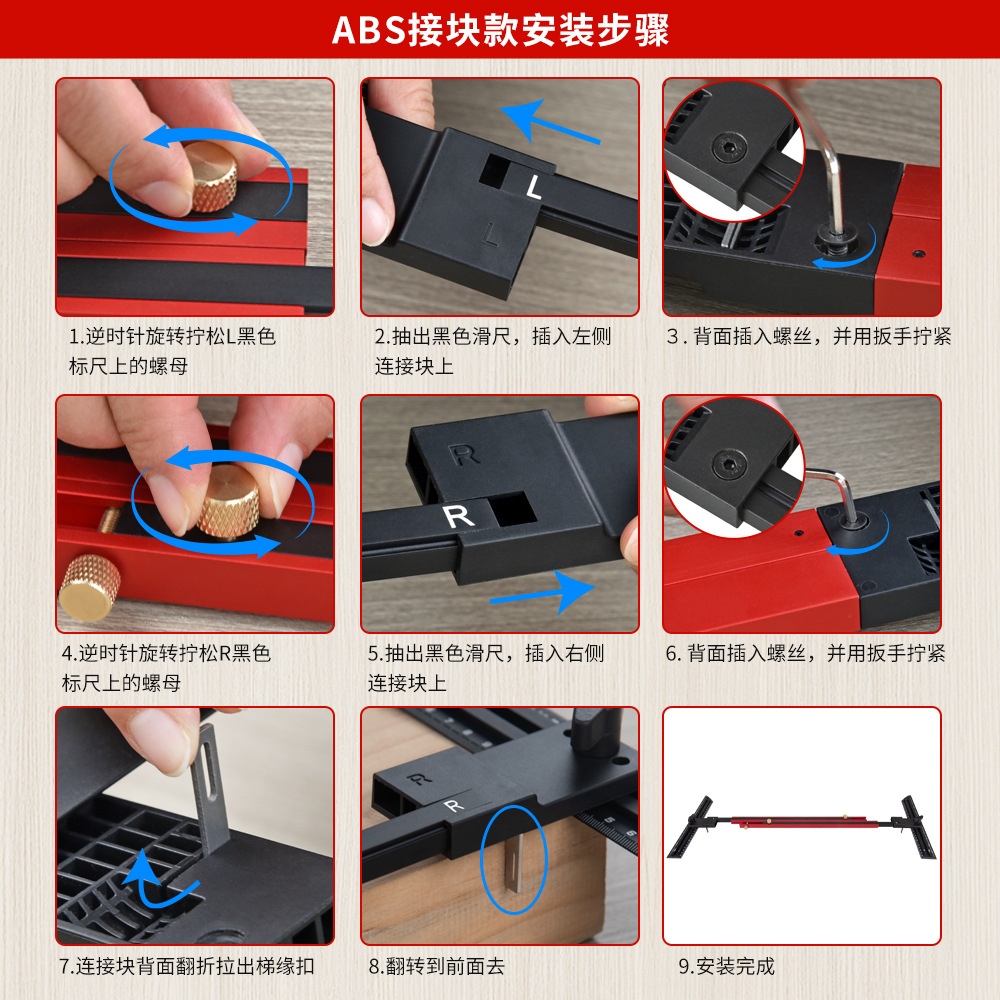 ABS接块款安装步骤

L

L

1.逆时针旋转拧松L黑色标尺上的螺母

2.抽出黑色滑尺，插入左侧连接块上

3. 背面插入螺丝，并用扳手拧紧

R

R

4.逆时针旋转拧松R黑色标尺上的螺母

5.抽出黑色滑尺，插入右侧连接块上

6. 背面插入螺丝，并用扳手拧紧

R

R

7.连接块背面翻折拉出梯缘扣

8.翻转到前面去

9.安装完成