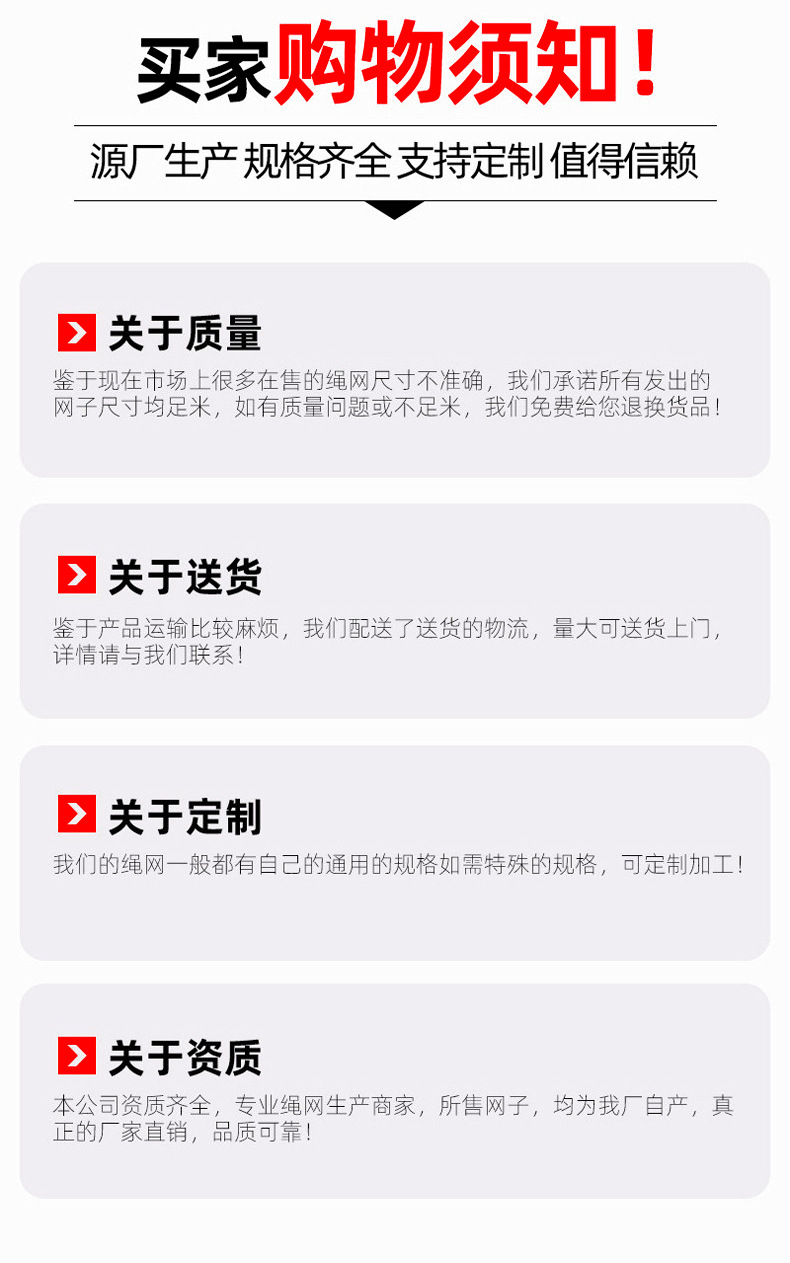 买家购物须知！

源厂生产 规格齐全 支持定制 值得信赖

关于质量

鉴于现在市场上很多在售的绳网尺寸不准确，我们承诺所有发出的网子尺寸均足米，如有质量问题或不足米，我们免费给您退换货品！

关于送货

鉴于产品运输比较麻烦，我们配送了送货的物流，量大可送货上门，详情请与我们联系！

关于定制

我们的绳网一般都有自己的通用的规格如需特殊的规格，可定制加工！

关于资质

本公司资质齐全，专业绳网生产商家，所售网子，均为我厂自产，真正的厂家直销，品质可靠！