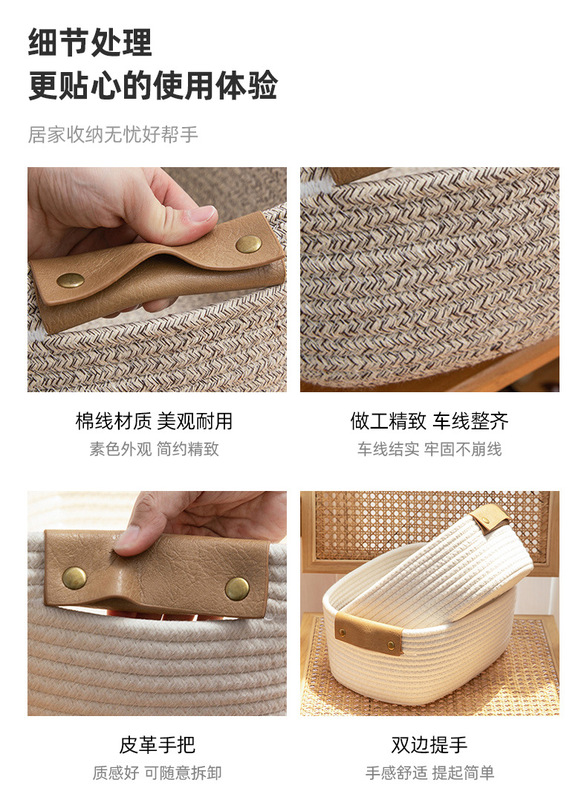 细节处理
更贴心的使用体验

居家收纳无忧好帮手

棉线材质 美观耐用
素色外观 简约精致

做工精致 车线整齐
车线结实 牢固不崩线

皮革手把
质感好 可随意拆卸

双边提手
手感舒适 提起简单