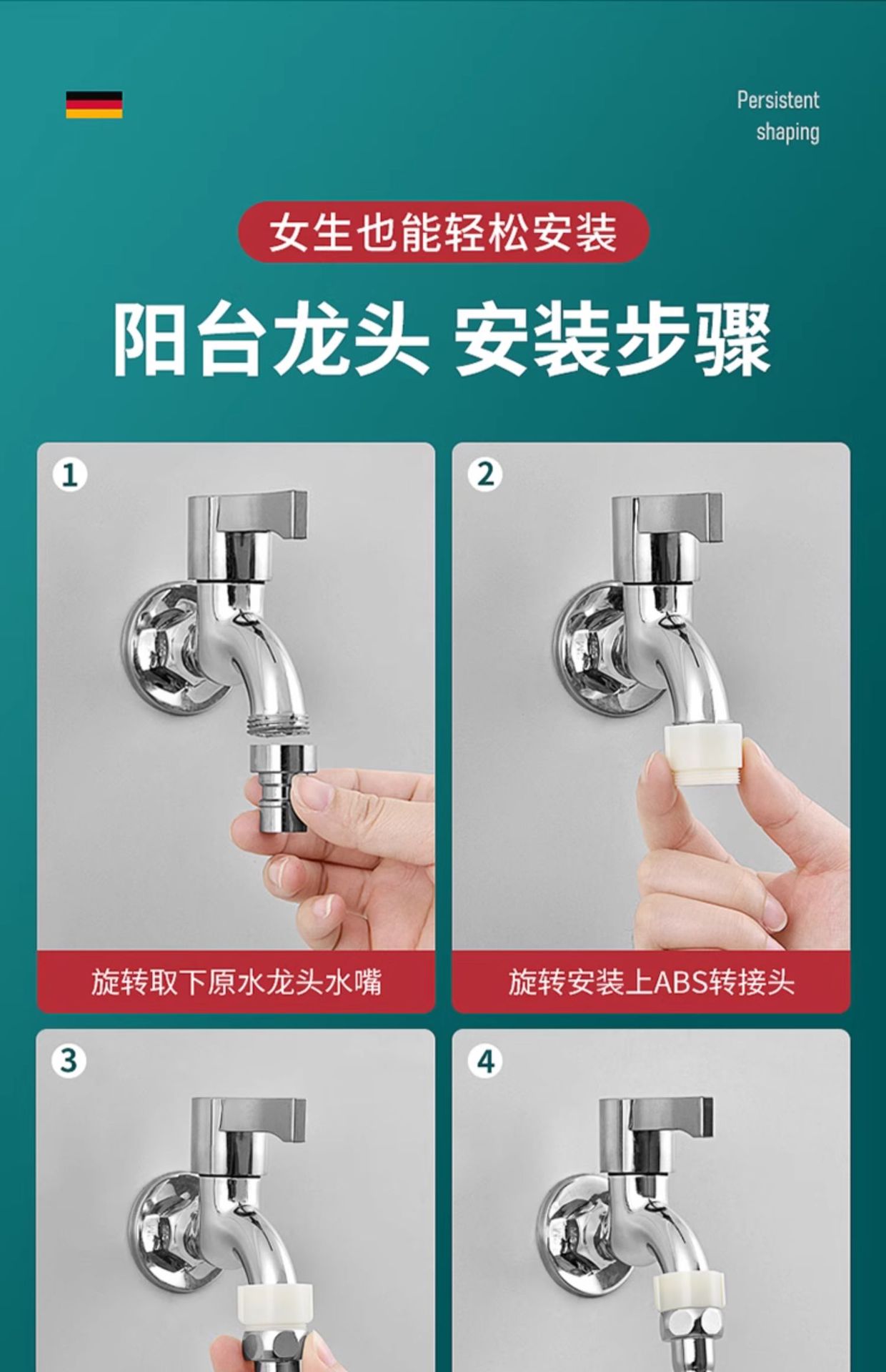 Persistent shaping

女生也能轻松安装

阳台龙头 安装步骤

1

旋转取下原水龙头水嘴

2

旋转安装上ABS转接头

3

4