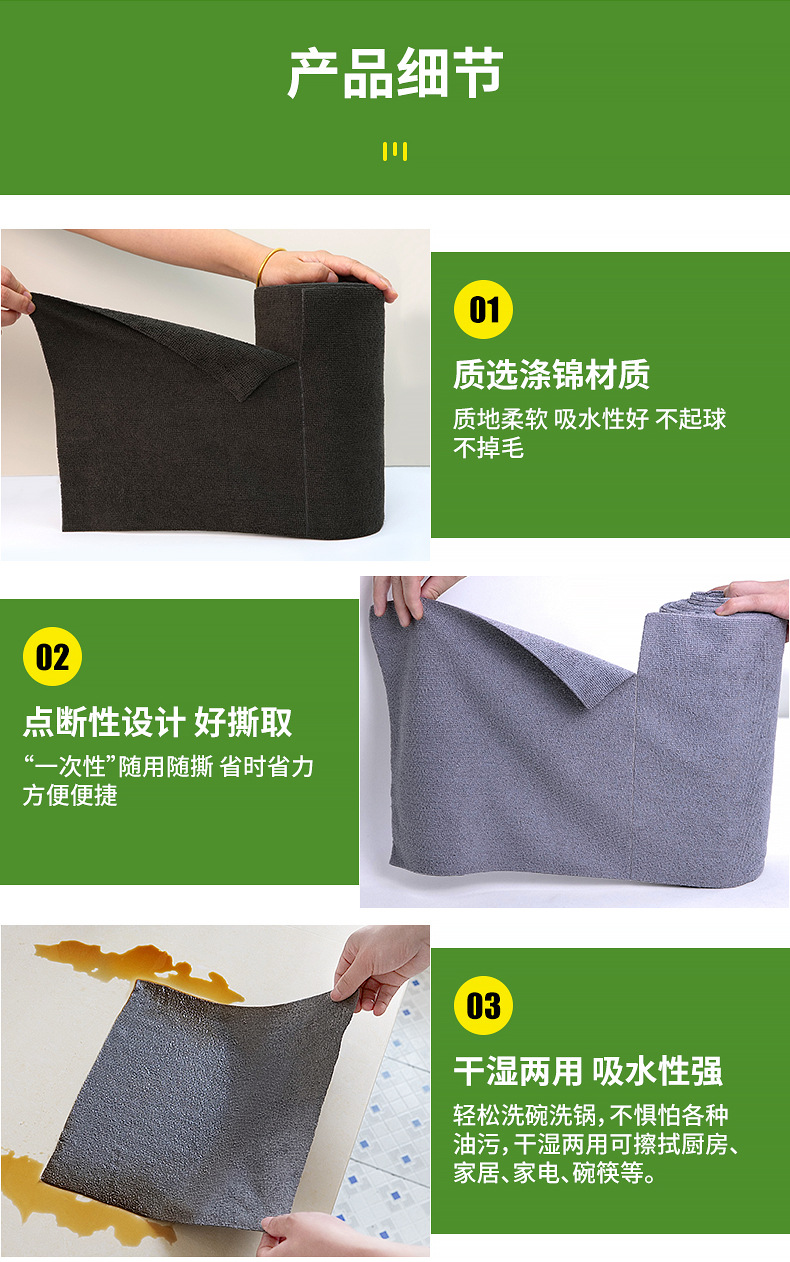 产品细节

01

质选涤锦材质

质地柔软 吸水性好 不起球 不掉毛

02

点断性设计 好撕取

“一次性”随用随撕 省时省力 方便便捷

03

干湿两用 吸水性强

轻松洗碗洗锅，不惧怕各种油污，干湿两用可擦拭厨房、家居、家电、碗筷等。