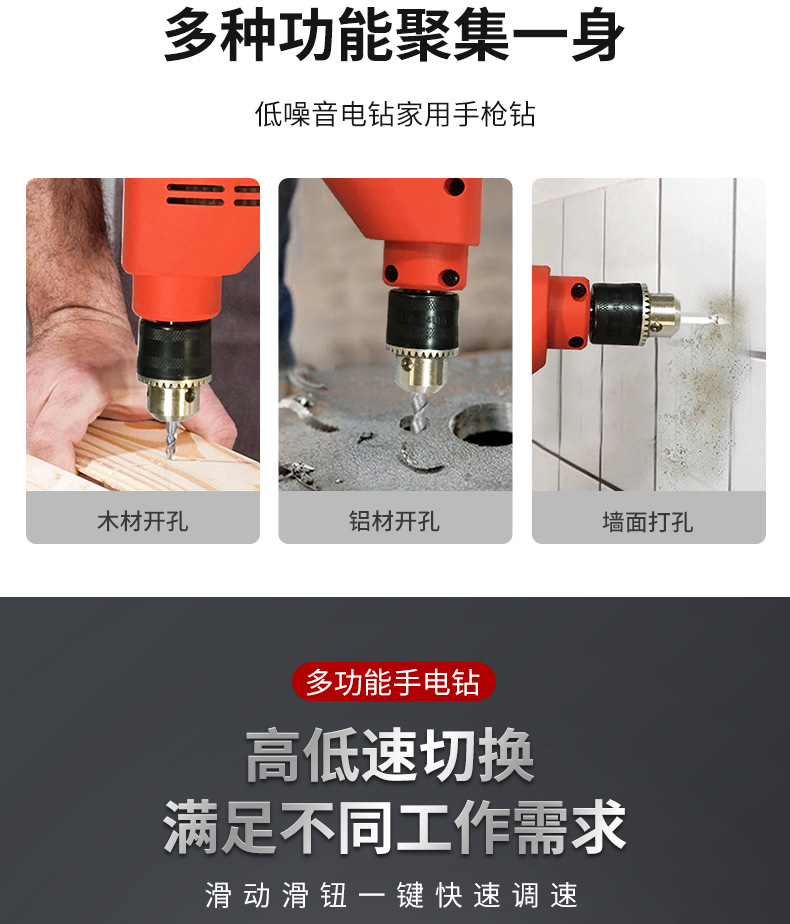 多种功能聚集一身

低噪音电钻家用手枪钻

木材开孔

铝材开孔

墙面打孔

多功能手电钻

高低速切换
满足不同工作需求

滑动滑钮一键快速调速