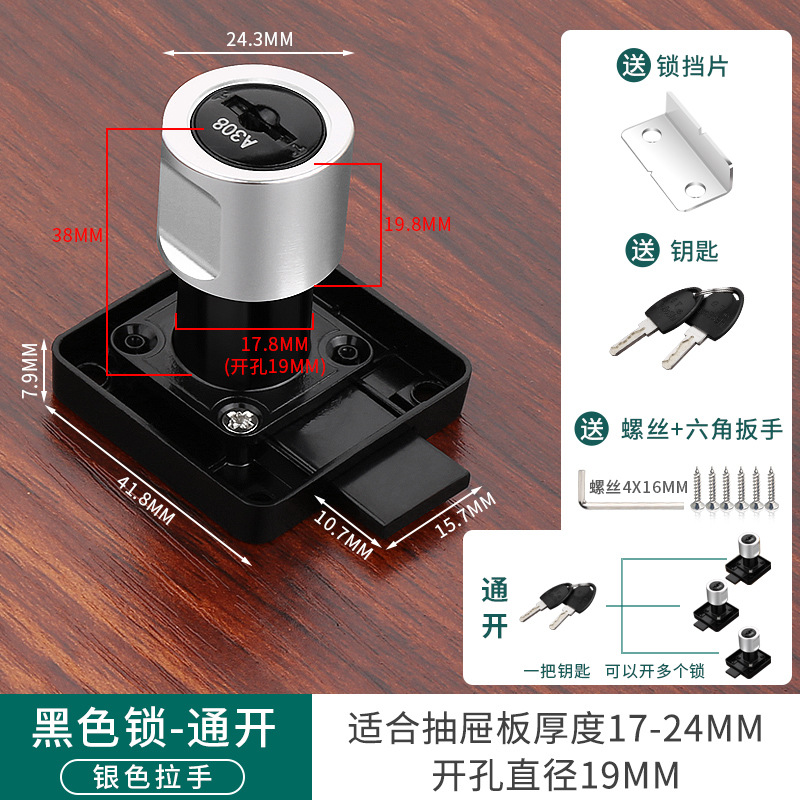 24.3MM

A308

38MM

19.8MM

17.8MM
(开孔19MM)

7.9MM

41.8MM

10.7MM

15.7MM

送 锁挡片

送 钥匙

送 螺丝+六角扳手

螺丝4X16MM

通开

一把钥匙 可以开多个锁

黑色锁-通开

银色拉手

适合抽屉板厚度17-24MM
开孔直径19MM