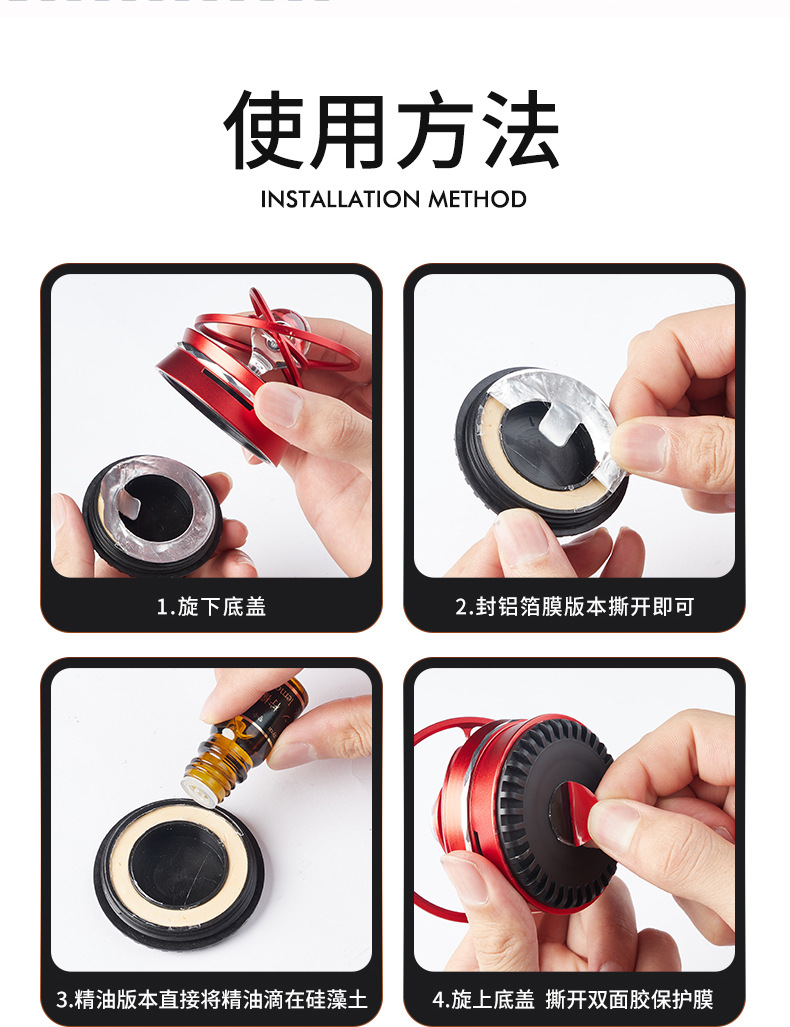 使用方法
INSTALLATION METHOD

1.旋下底盖

2.封铝箔膜版本撕开即可

3.精油版本直接将精油滴在硅藻土

4.旋上底盖 撕开双面胶保护膜