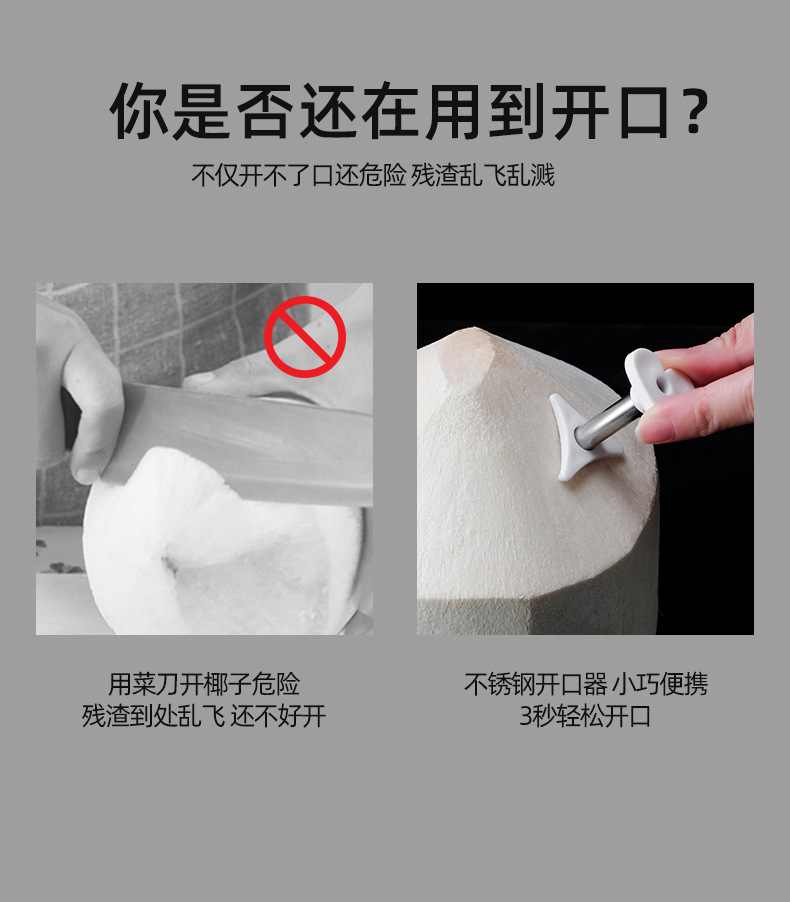 你是否还在用到开口？

不仅开不了口还危险 残渣乱飞乱溅

用菜刀开椰子危险
残渣到处乱飞 还不好开

不锈钢开口器 小巧便携
3秒轻松开口