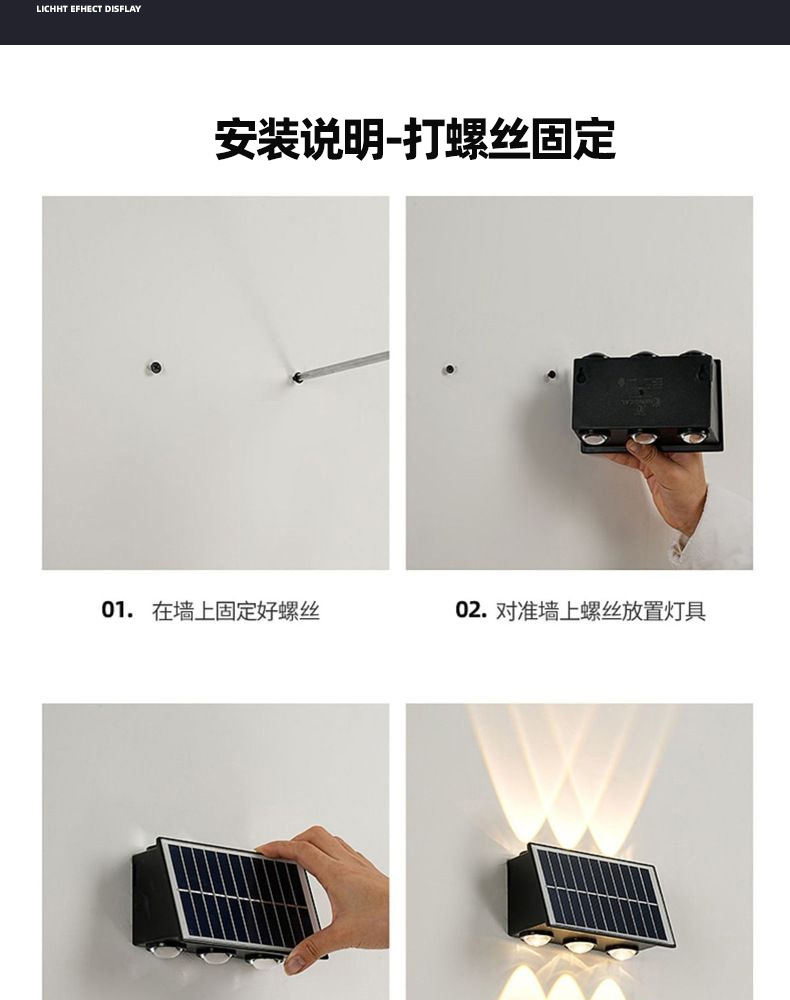 LICHHT EFHECT DISFLAY

安装说明-打螺丝固定

01. 在墙上固定好螺丝

02. 对准墙上螺丝放置灯具