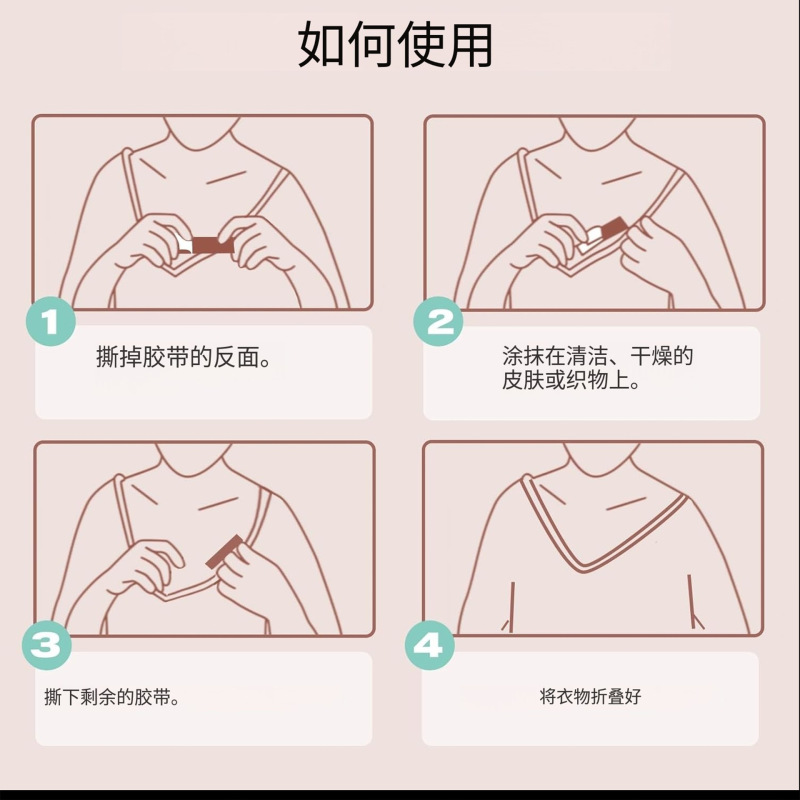 如何使用

1

撕掉胶带的反面。

2

涂抹在清洁、干燥的皮肤或织物上。

3

撕下剩余的胶带。

4

将衣物折叠好