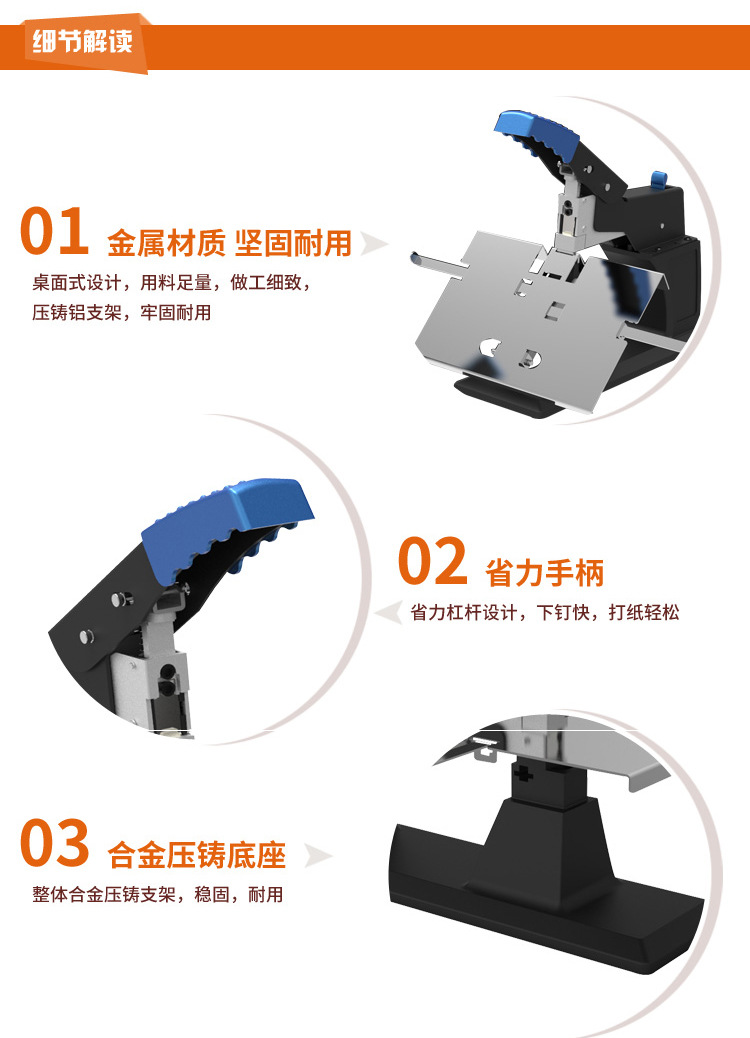 细节解读

01 金属材质 坚固耐用

桌面式设计，用料足量，做工细致，压铸铝支架，牢固耐用

02 省力手柄

省力杠杆设计，下钉快，打纸轻松

03 合金压铸底座

整体合金压铸支架，稳固，耐用