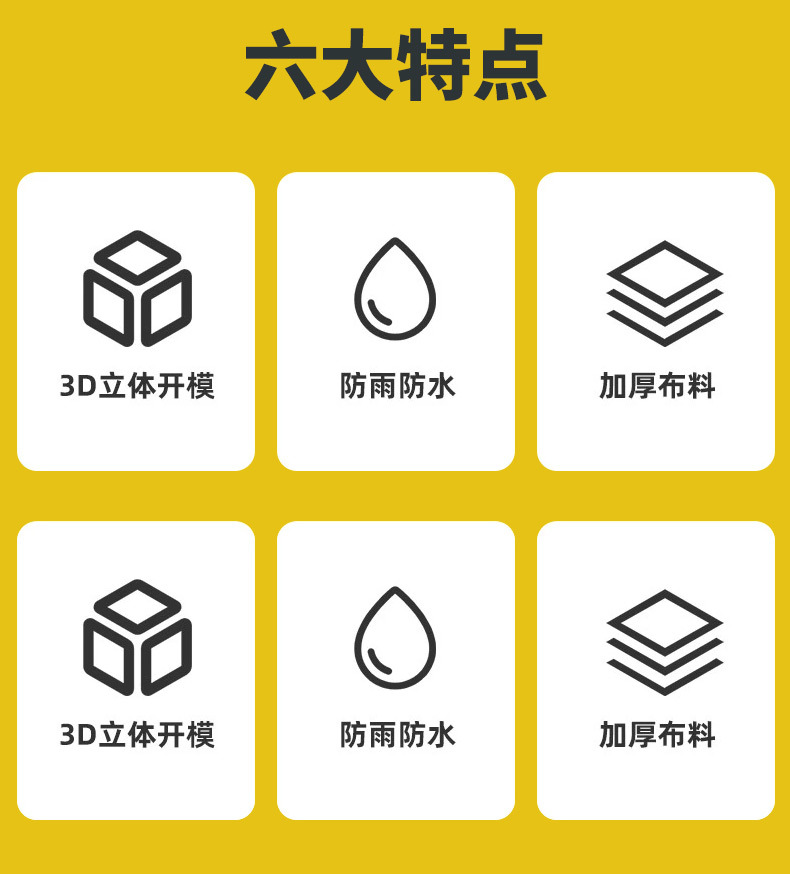 六大特点

3D立体开模

防雨防水

加厚布料

3D立体开模

防雨防水

加厚布料