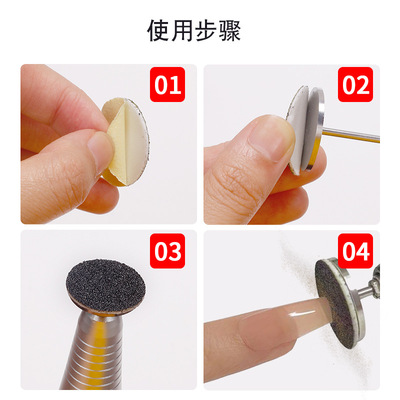 使用步骤

01

02

03

04