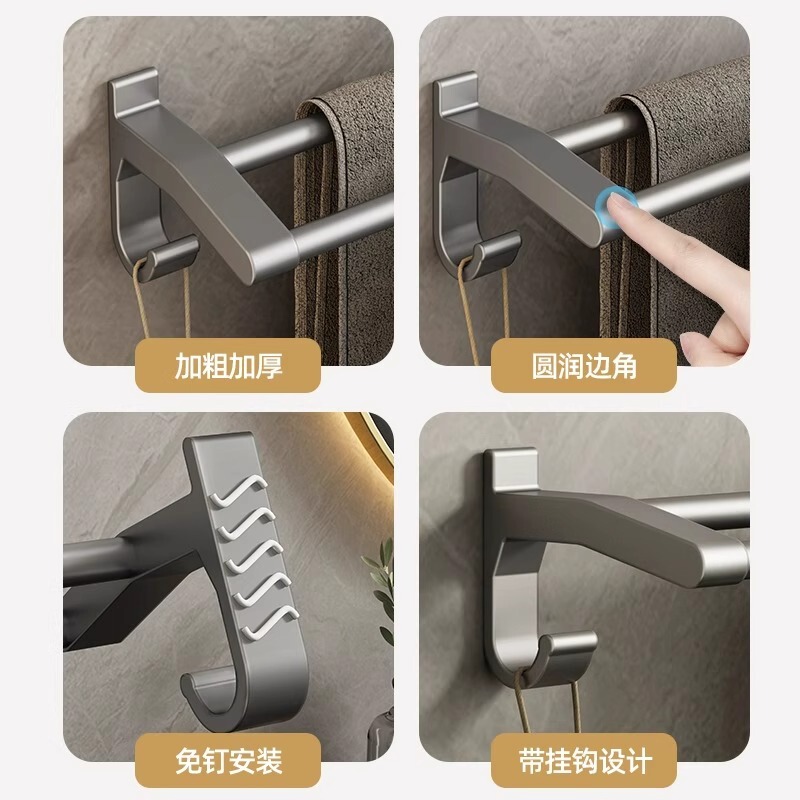 加粗加厚

圆润边角

免钉安装

带挂钩设计