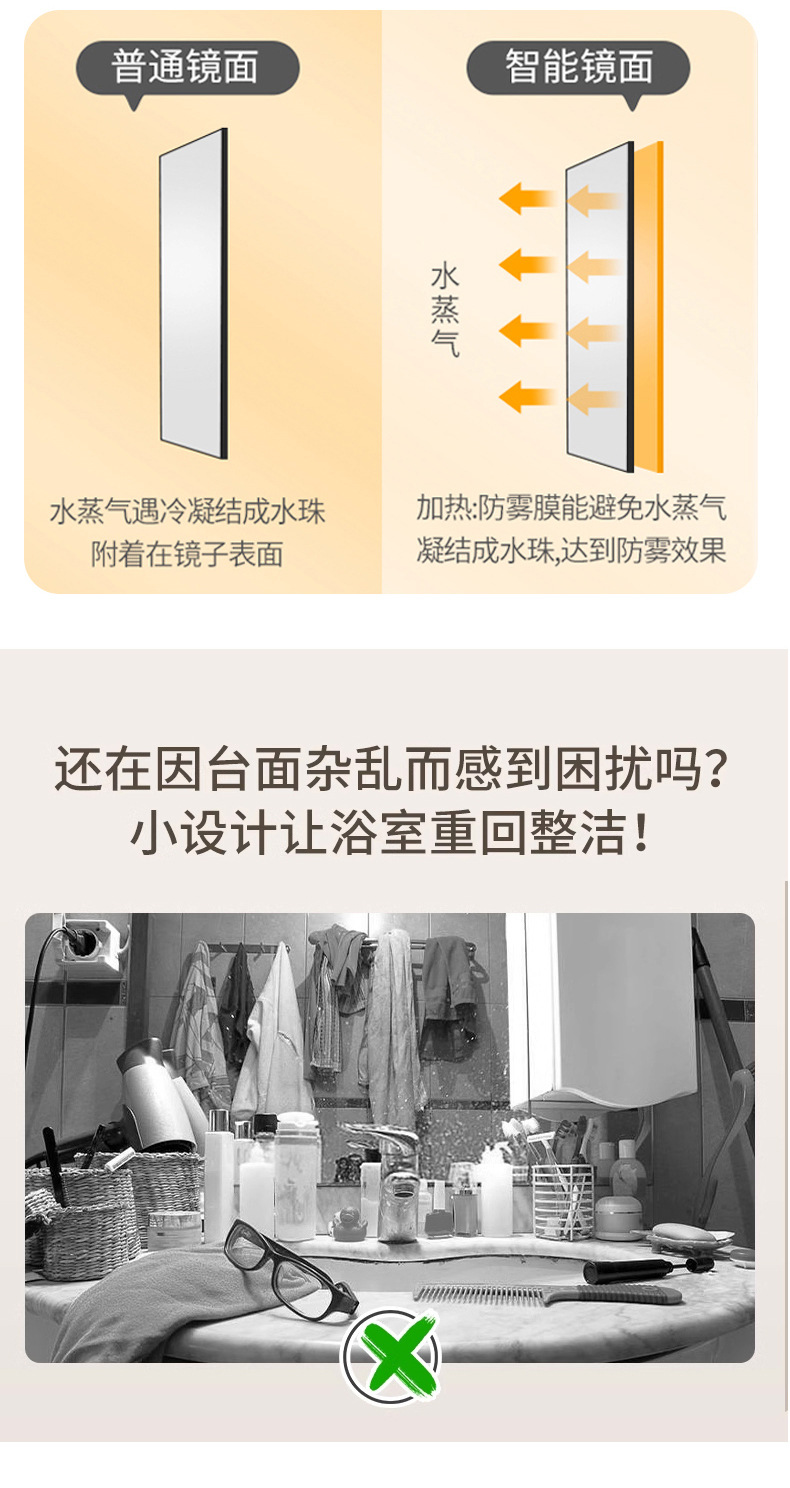 普通镜面

水蒸气遇冷凝结成水珠
附着在镜子表面

智能镜面

水蒸气

加热:防雾膜能避免水蒸气
凝结成水珠,达到防雾效果

还在因台面杂乱而感到困扰吗?
小设计让浴室重回整洁!