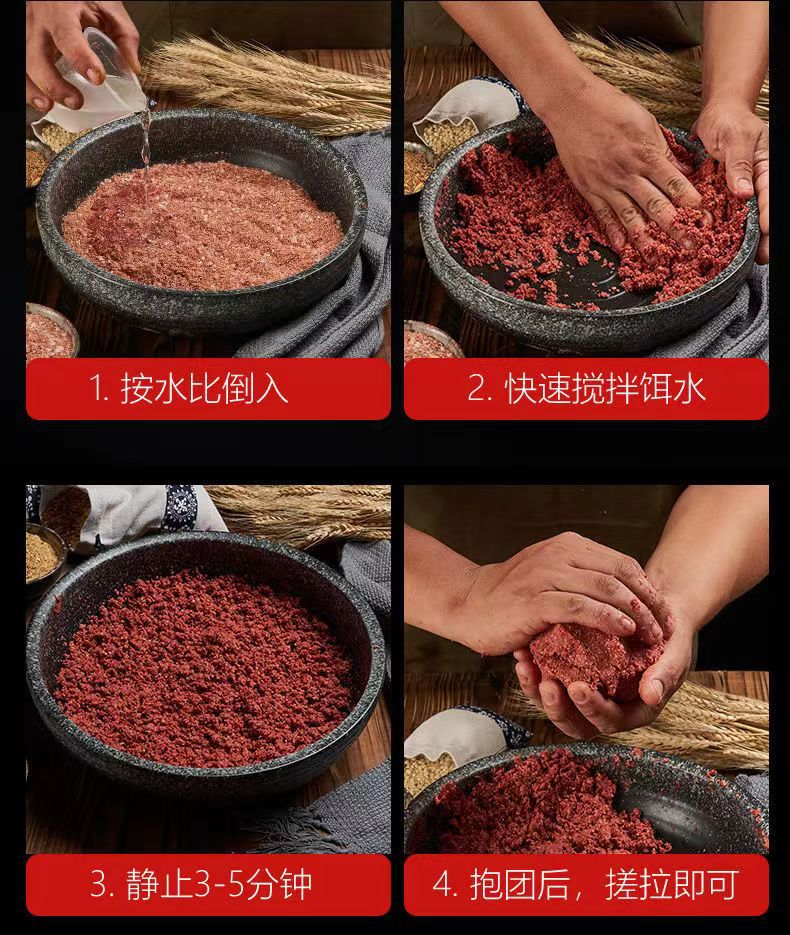 1. 按水比倒入

2. 快速搅拌饵水

3. 静止3-5分钟

4. 抱团后，搓拉即可