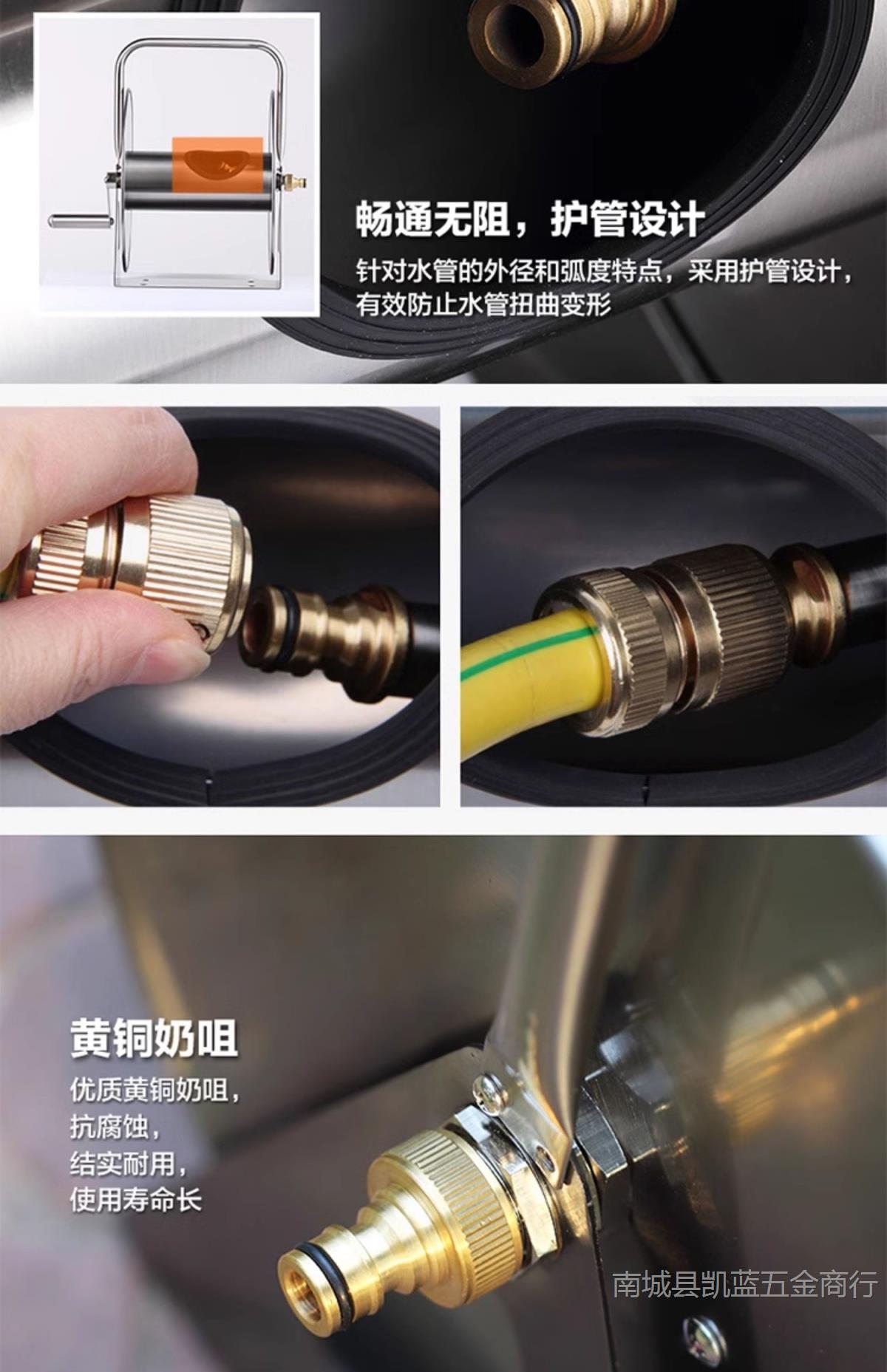 畅通无阻，护管设计

针对水管的外径和弧度特点，采用护管设计，有效防止水管扭曲变形

黄铜奶咀

优质黄铜奶咀，
抗腐蚀，
结实耐用，
使用寿命长

南城县凯蓝五金商行