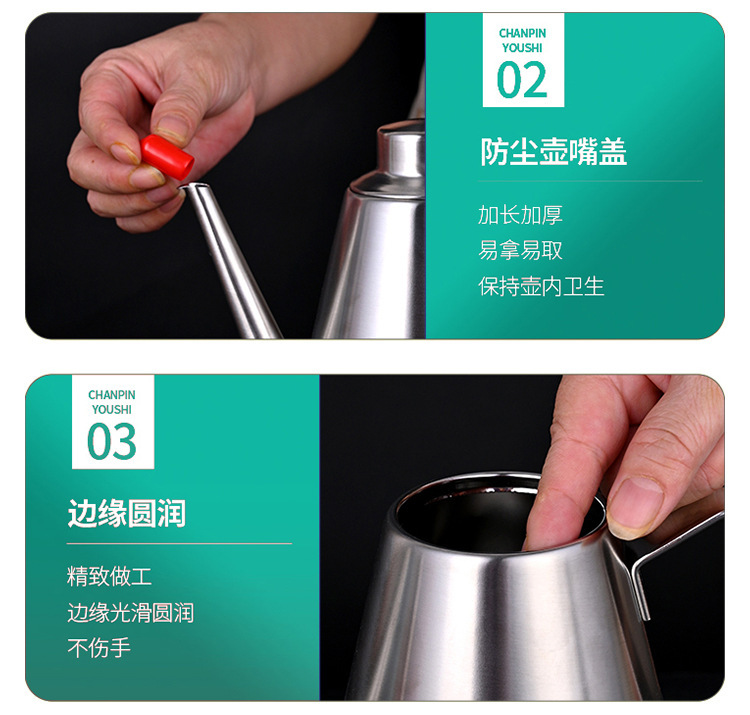 CHANPIN
YOUSHI
02

防尘壶嘴盖

加长加厚
易拿易取
保持壶内卫生

CHANPIN
YOUSHI
03

边缘圆润

精致做工
边缘光滑圆润
不伤手