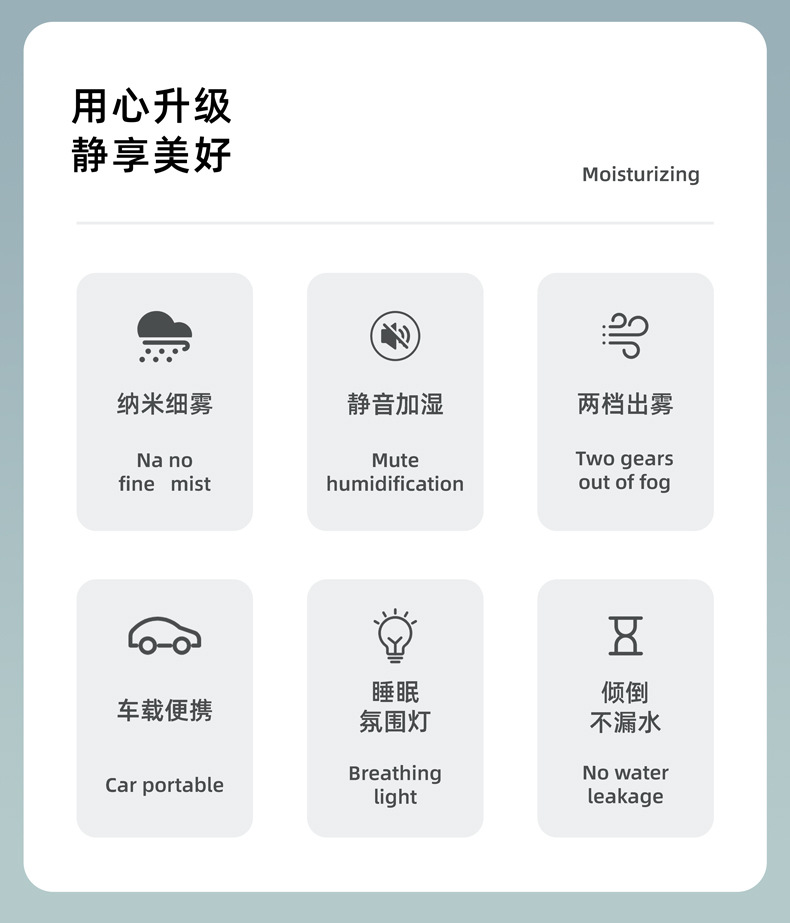 用心升级
静享美好

Moisturizing

纳米细雾

Na no
fine mist

静音加湿

Mute
humidification

两档出雾

Two gears
out of fog

车载便携

Car portable

睡眠
氛围灯

Breathing
light

倾倒
不漏水

No water
leakage