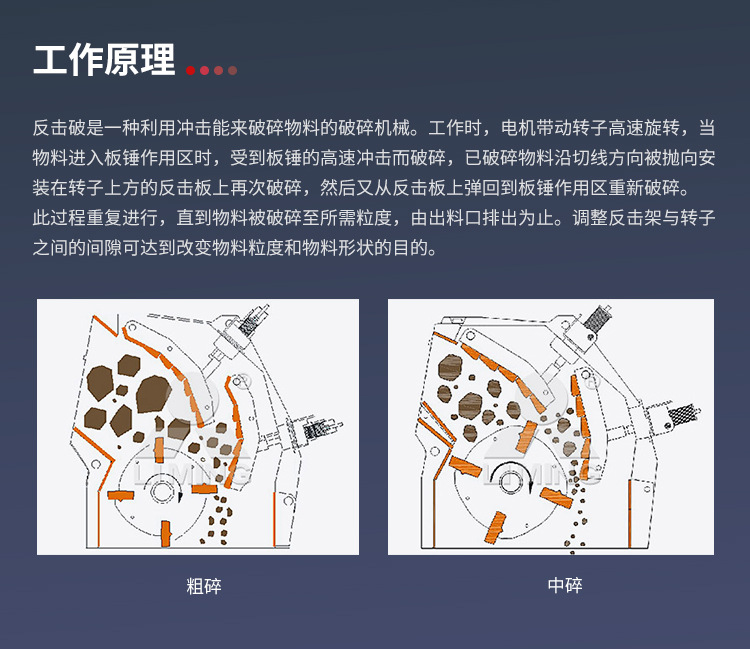 工作原理

反击破是一种利用冲击能来破碎物料的破碎机械。工作时，电机带动转子高速旋转，当物料进入板锤作用区时，受到板锤的高速冲击而破碎，已破碎物料沿切线方向被抛向安装在转子上方的反击板上再次破碎，然后又从反击板上弹回到板锤作用区重新破碎。此过程重复进行，直到物料被破碎至所需粒度，由出料口排出为止。调整反击架与转子之间的间隙可达到改变物料粒度和物料形状的目的。

LIMING

粗碎

LIMING

中碎