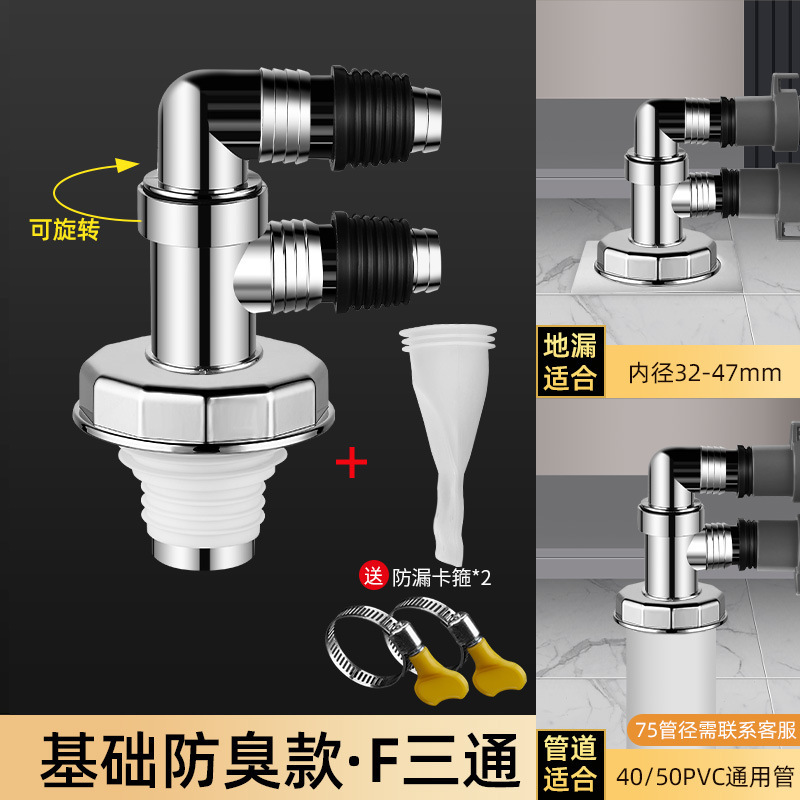 可旋转

+

送 防漏卡箍*2

基础防臭款·F三通

地漏适合

内径32-47mm

75管径需联系客服

管道适合

40/50PVC通用管