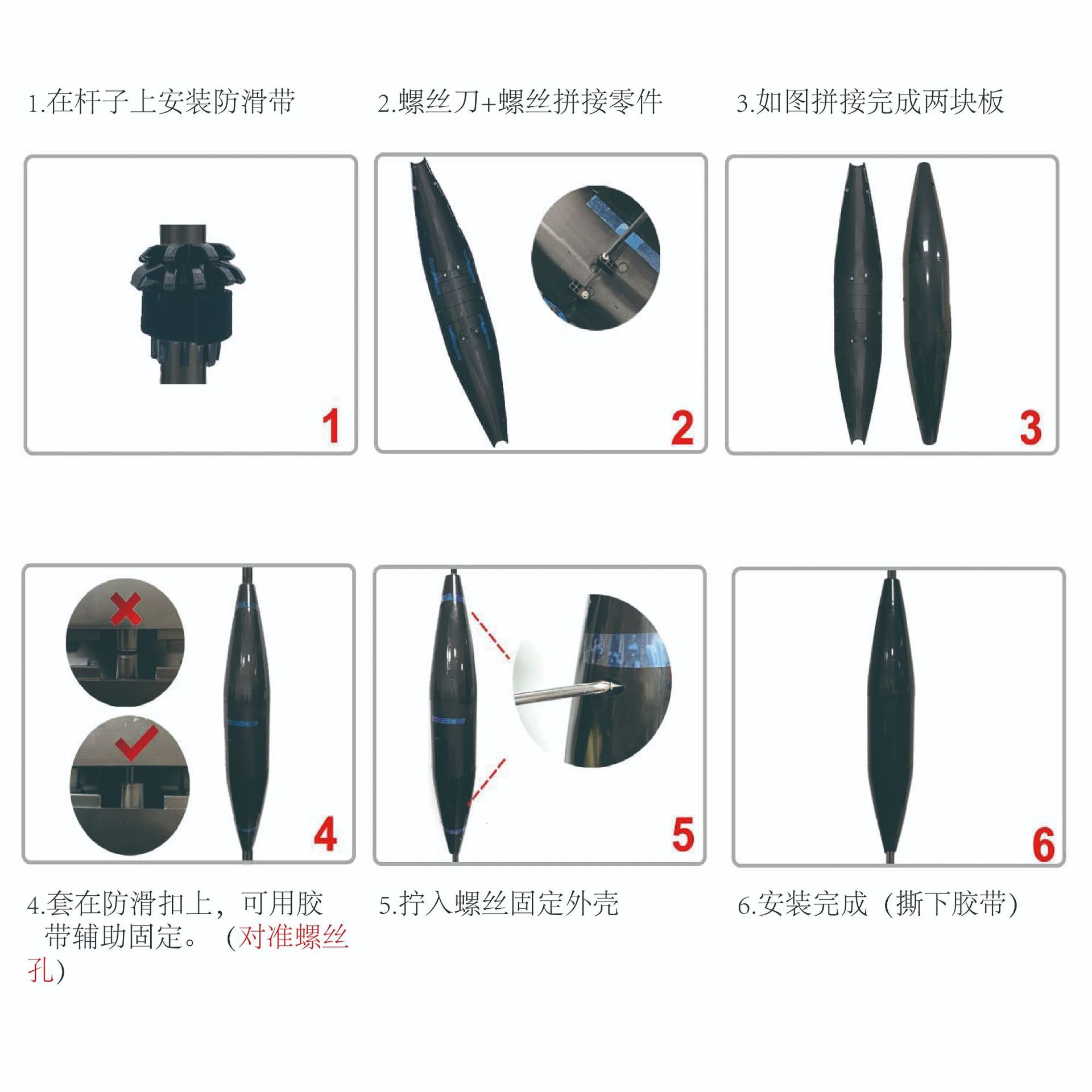 1.在杆子上安装防滑带

2.螺丝刀+螺丝拼接零件

3.如图拼接完成两块板

1

2

3

4

5

6

4.套在防滑扣上，可用胶带辅助固定。（对准螺丝孔）

5.拧入螺丝固定外壳

6.安装完成（撕下胶带）