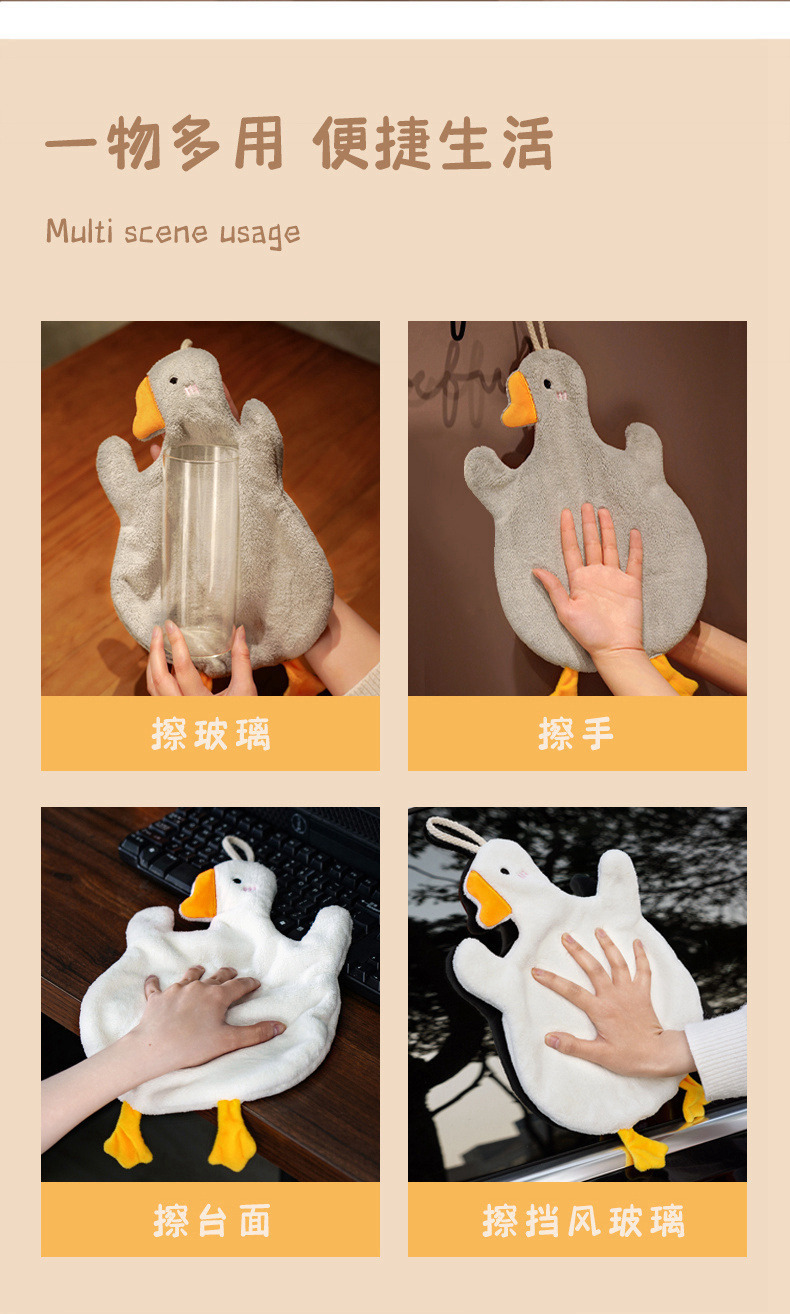 一物多用 便捷生活

Multi scene usage

擦玻璃

擦手

擦台面

擦挡风玻璃