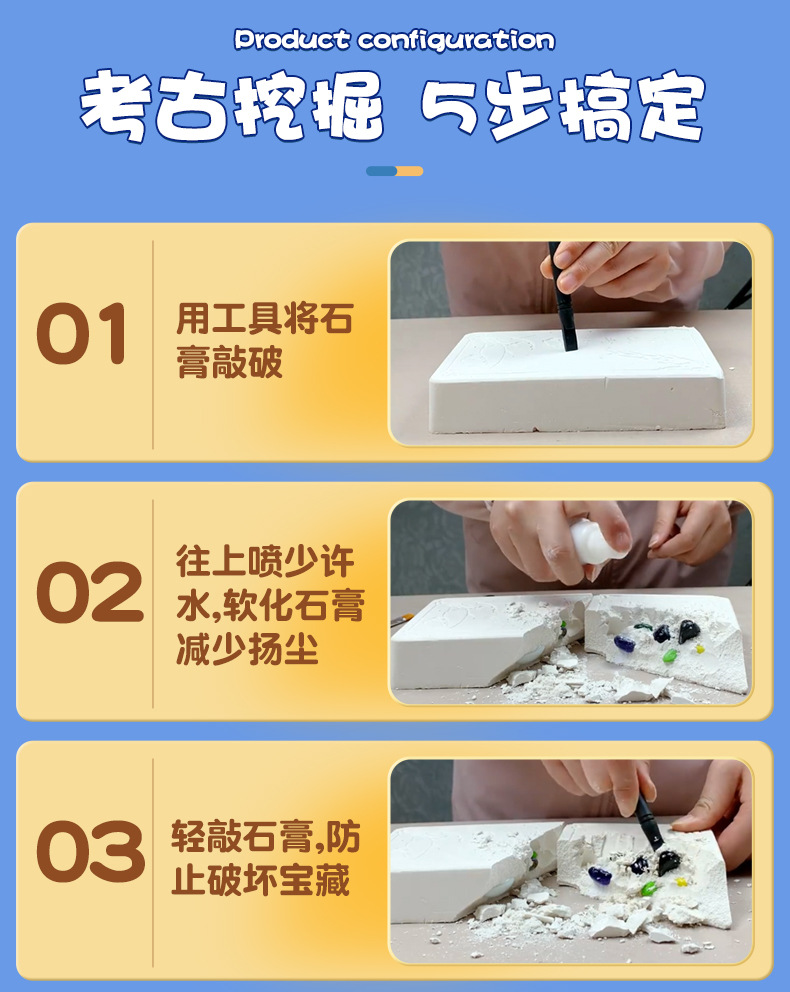 Product configuration

考古挖掘 5步搞定

01

用工具将石膏敲破

02

往上喷少许水,软化石膏减少扬尘

03

轻敲石膏,防止破坏宝藏