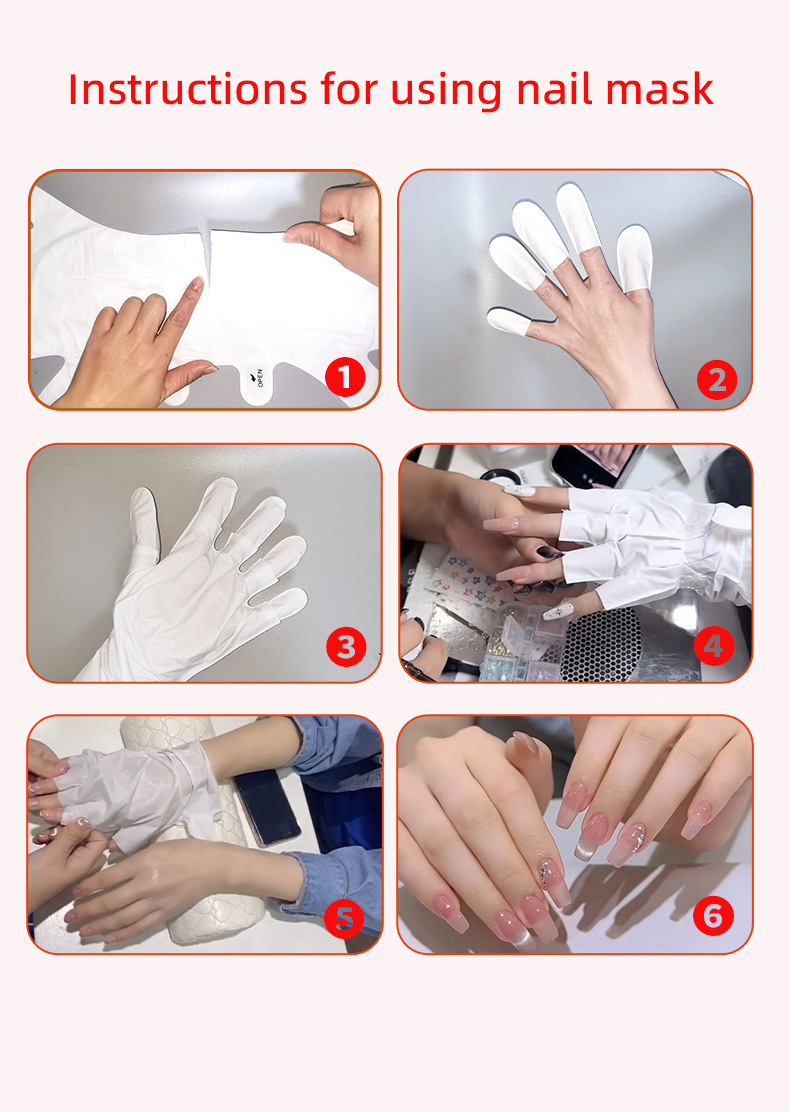 Instructions for using nail mask

OPEN

1

2

3

4

5

6