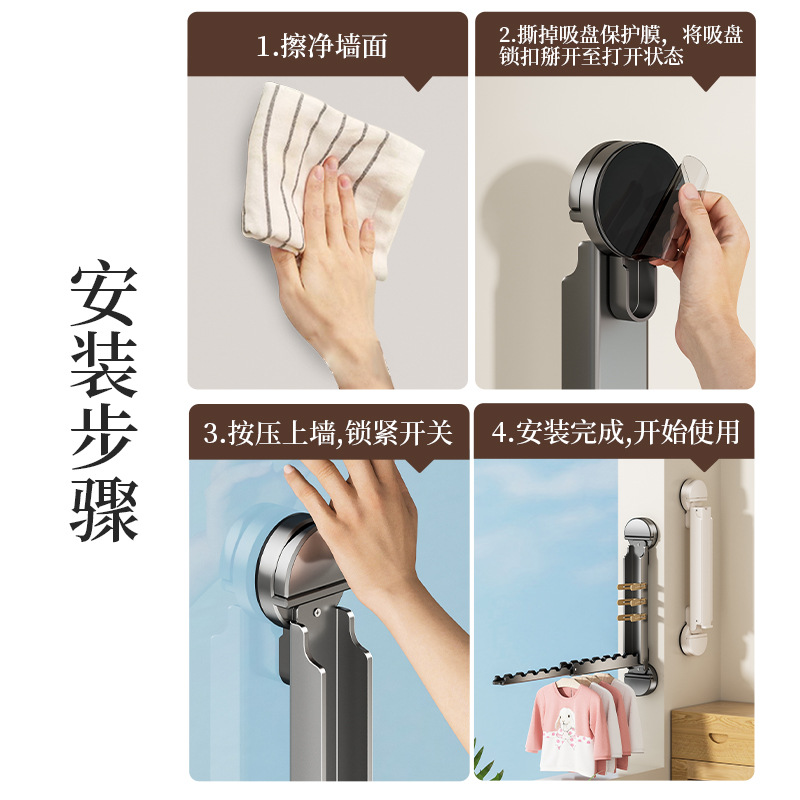 安装步骤

1.擦净墙面

2.撕掉吸盘保护膜，将吸盘锁扣掰开至打开状态

3.按压上墙,锁紧开关

4.安装完成,开始使用