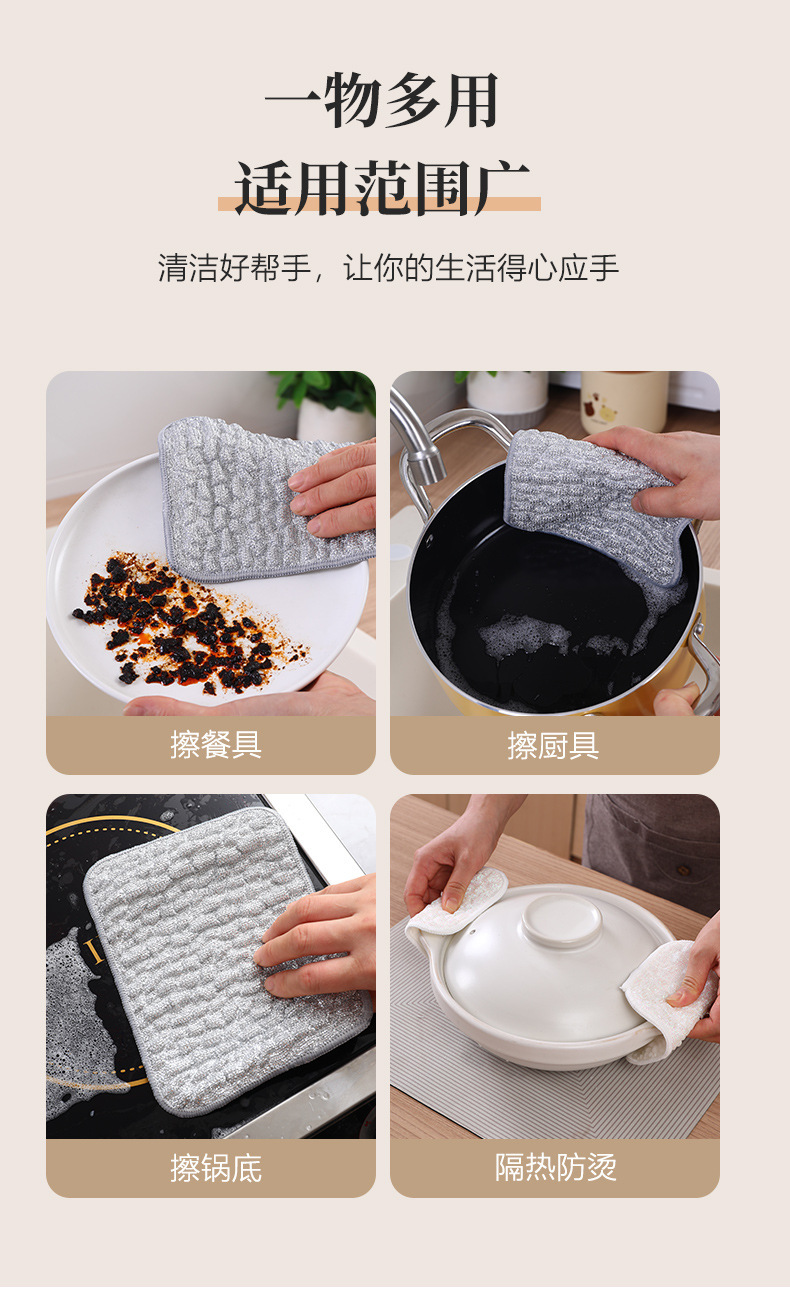 一物多用
适用范围广

清洁好帮手，让你的生活得心应手

擦餐具

擦厨具

擦锅底

隔热防烫