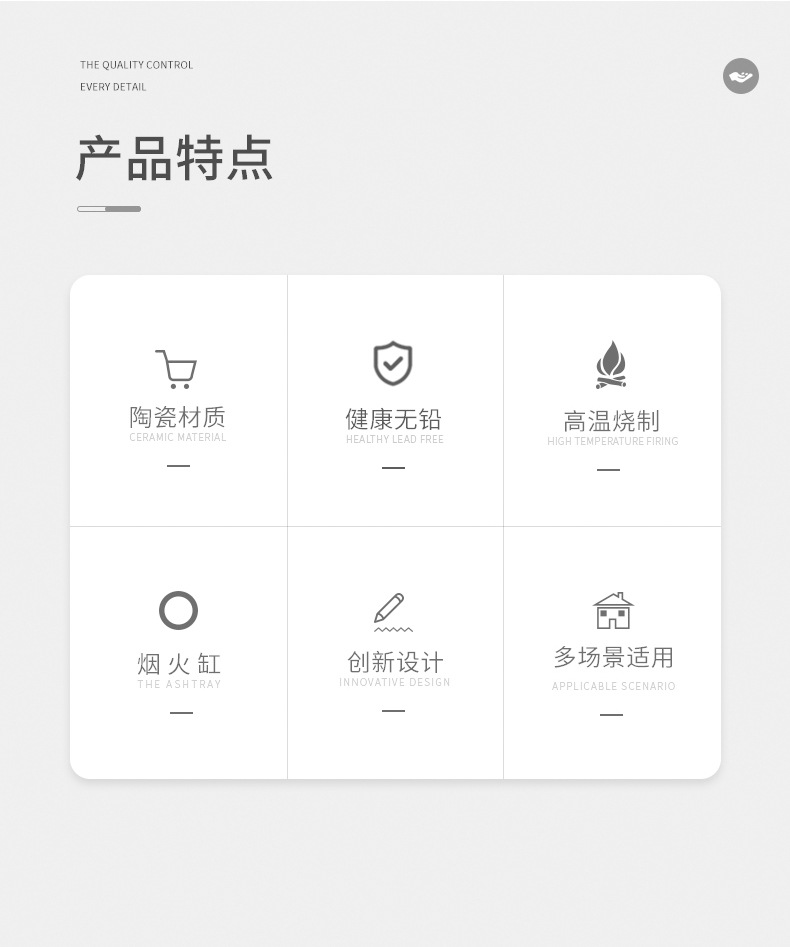 THE QUALITY CONTROL
EVERY DETAIL

产品特点

陶瓷材质
CERAMIC MATERIAL
—

健康无铅
HEALTHY LEAD FREE
—

高温烧制
HIGH TEMPERATURE FIRING
—

烟火缸
THE ASHTRAY
—

创新设计
INNOVATIVE DESIGN
—

多场景适用
APPLICABLE SCENARIO
—