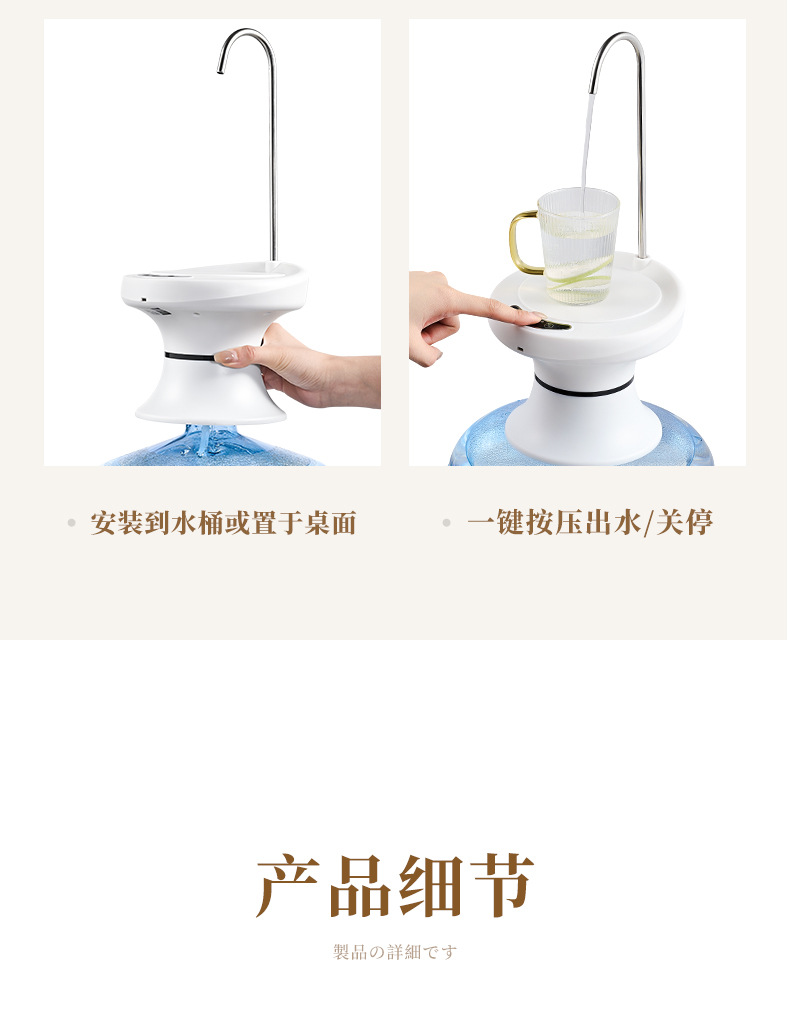 • 安装到水桶或置于桌面

• 一键按压出水/关停

产品细节

製品の詳細です