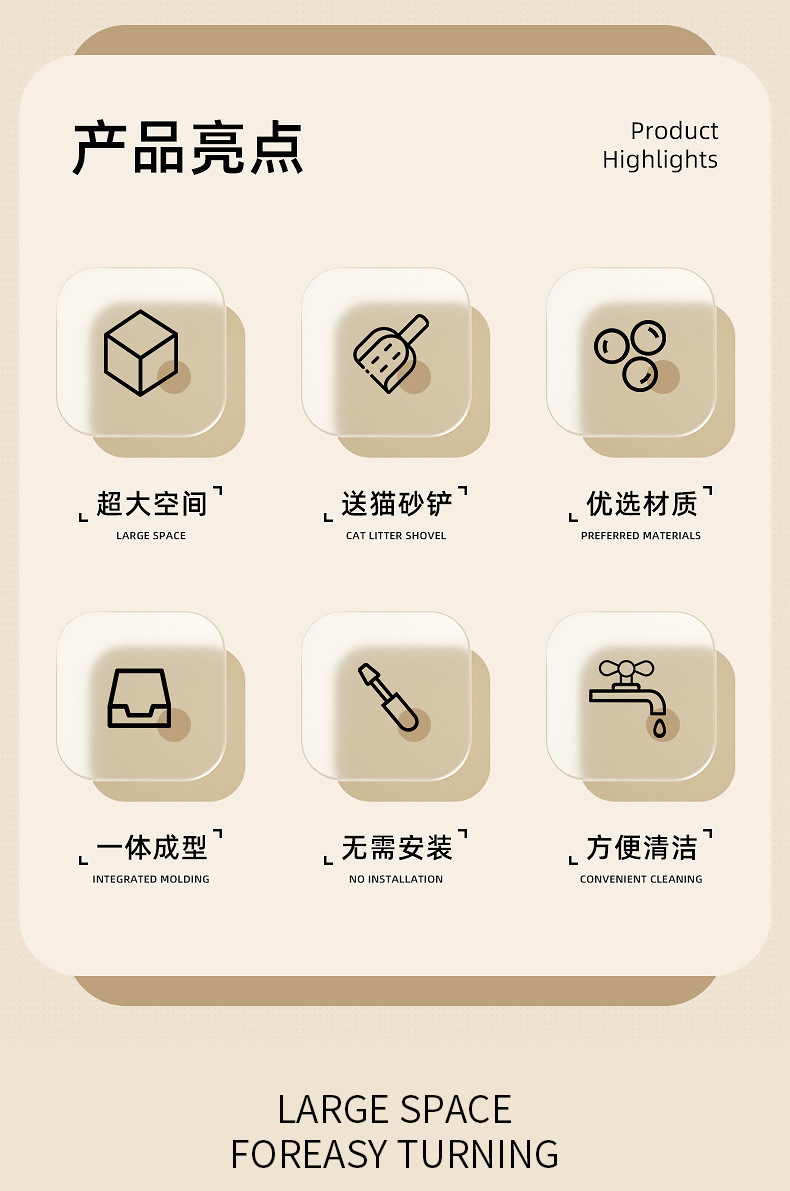 产品亮点

Product
Highlights

超大空间
LARGE SPACE

送猫砂铲
CAT LITTER SHOVEL

优选材质
PREFERRED MATERIALS

一体成型
INTEGRATED MOLDING

无需安装
NO INSTALLATION

方便清洁
CONVENIENT CLEANING

LARGE SPACE
FOREASY TURNING