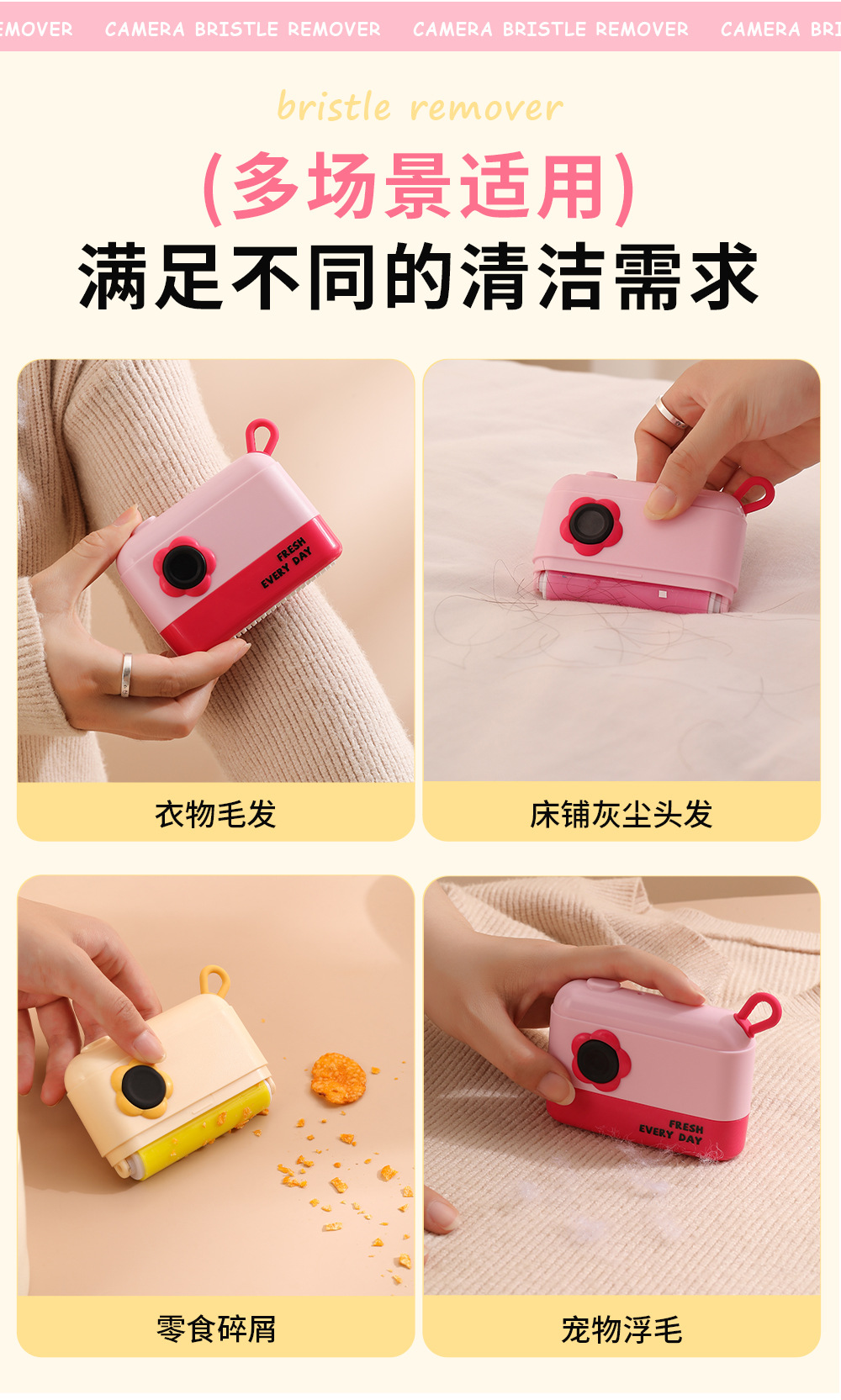 EMOVER CAMERA BRISTLE REMOVER CAMERA BRISTLE REMOVER CAMERA BRI

bristle remover

(多场景适用)
满足不同的清洁需求

FRESH
EVERY DAY

衣物毛发

床铺灰尘头发

零食碎屑

FRESH
EVERY DAY

宠物浮毛