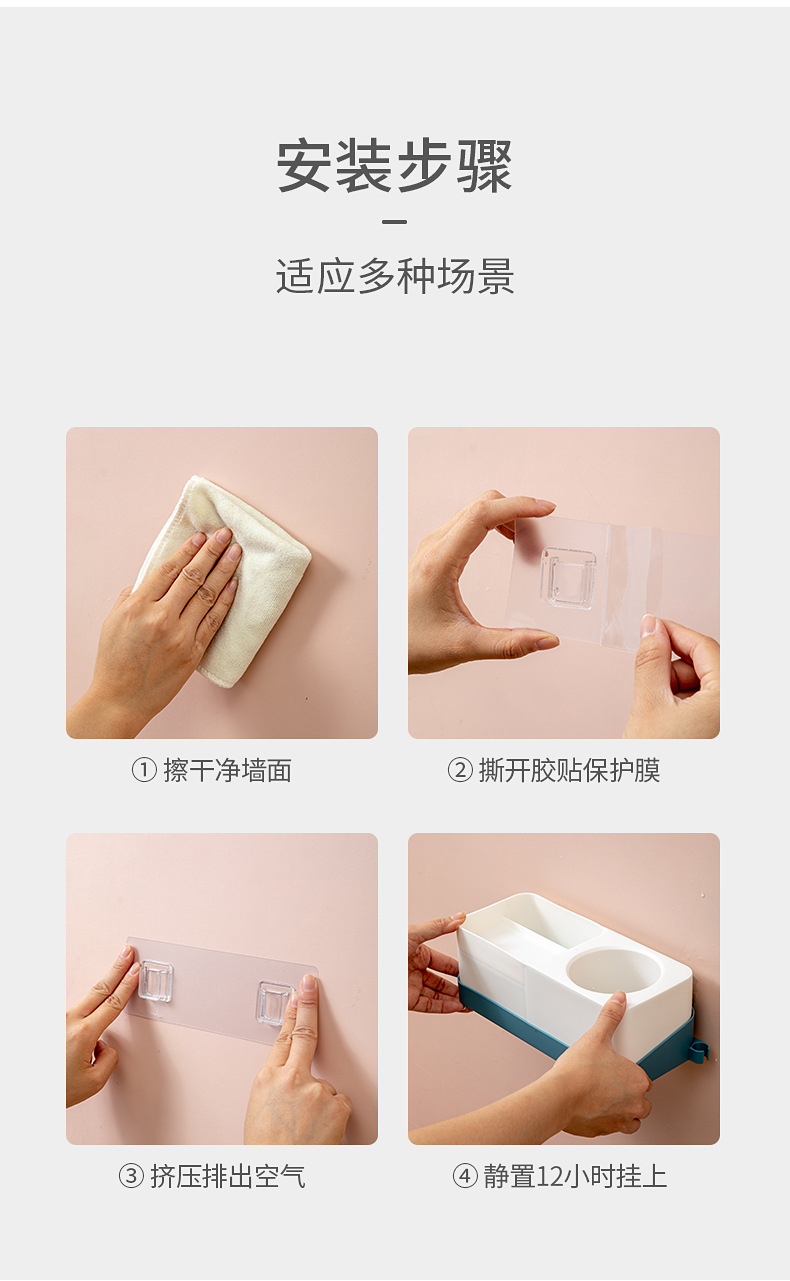 安装步骤

适应多种场景

① 擦干净墙面

② 撕开胶贴保护膜

③ 挤压排出空气

④ 静置12小时挂上