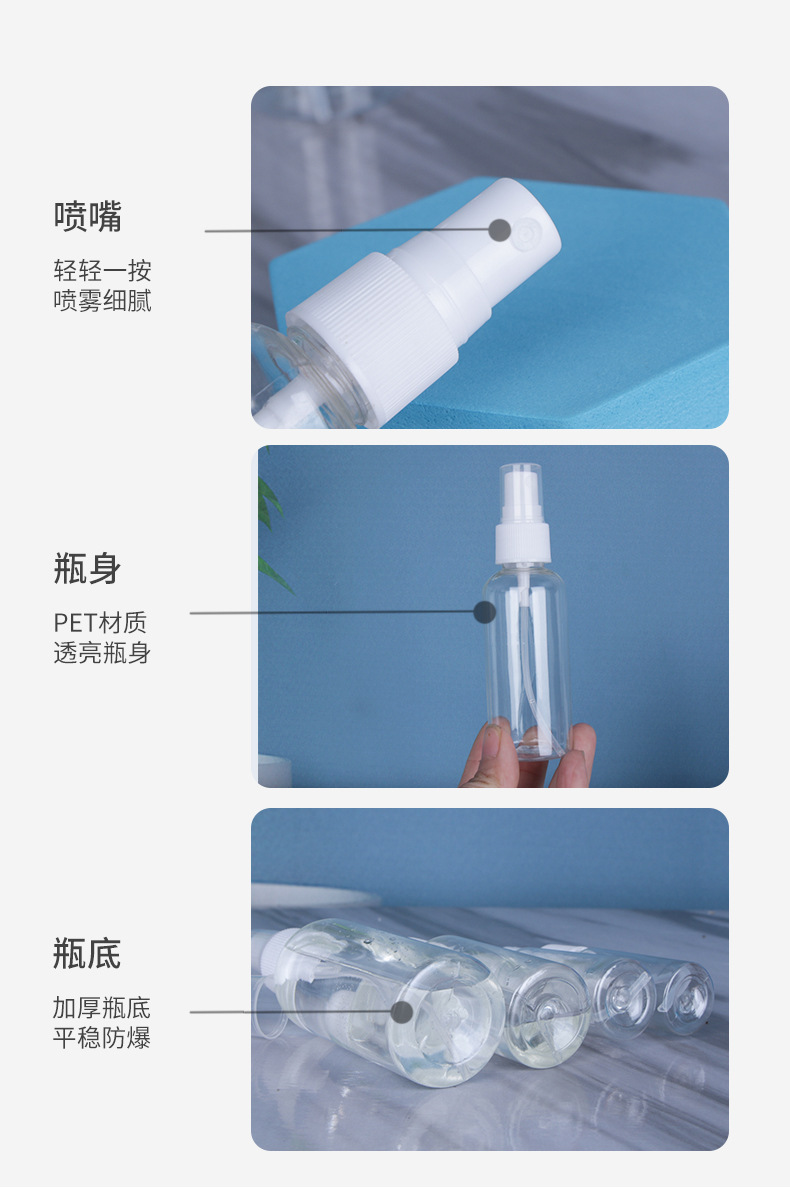 喷嘴

轻轻一按
喷雾细腻

瓶身

PET材质
透亮瓶身

瓶底

加厚瓶底
平稳防爆