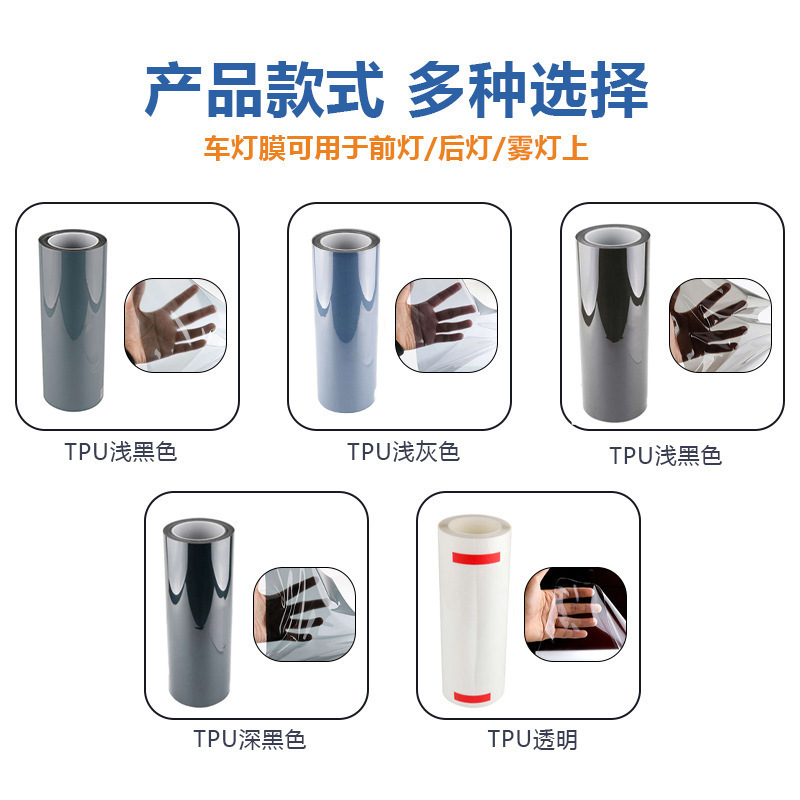 产品款式 多种选择

车灯膜可用于前灯/后灯/雾灯上

TPU浅黑色

TPU浅灰色

TPU浅黑色

TPU深黑色

TPU透明