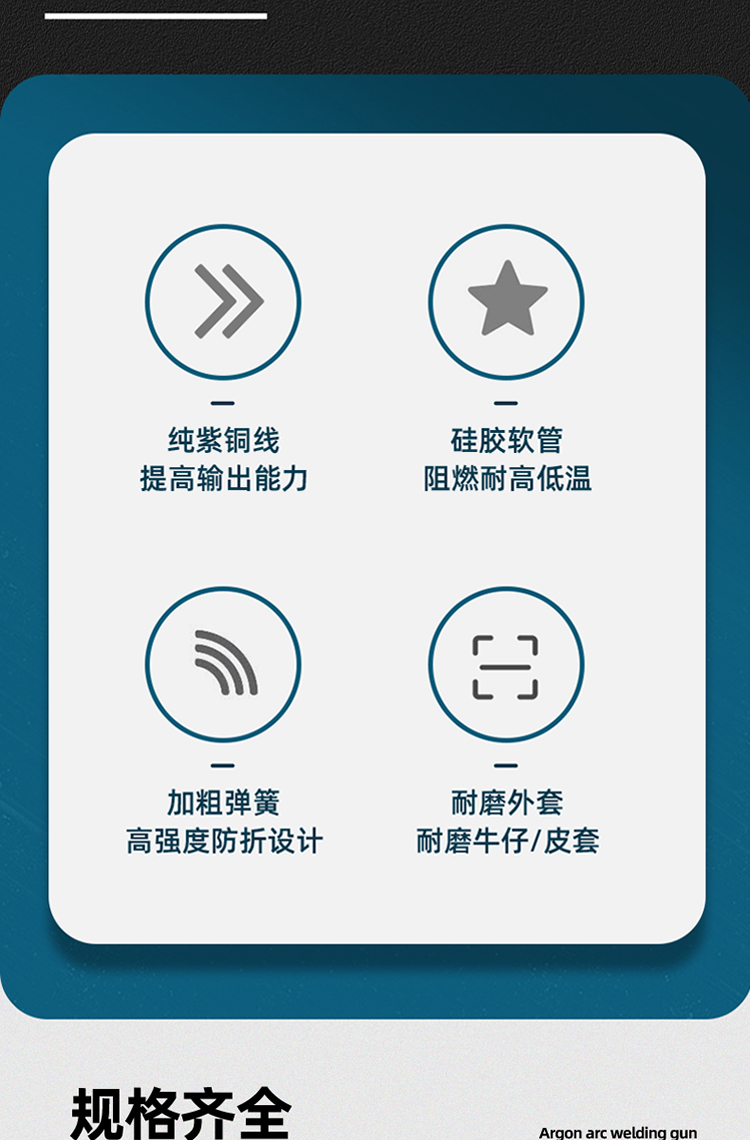 纯紫铜线
提高输出能力

硅胶软管
阻燃耐高低温

加粗弹簧
高强度防折设计

耐磨外套
耐磨牛仔/皮套

规格齐全

Argon arc welding gun