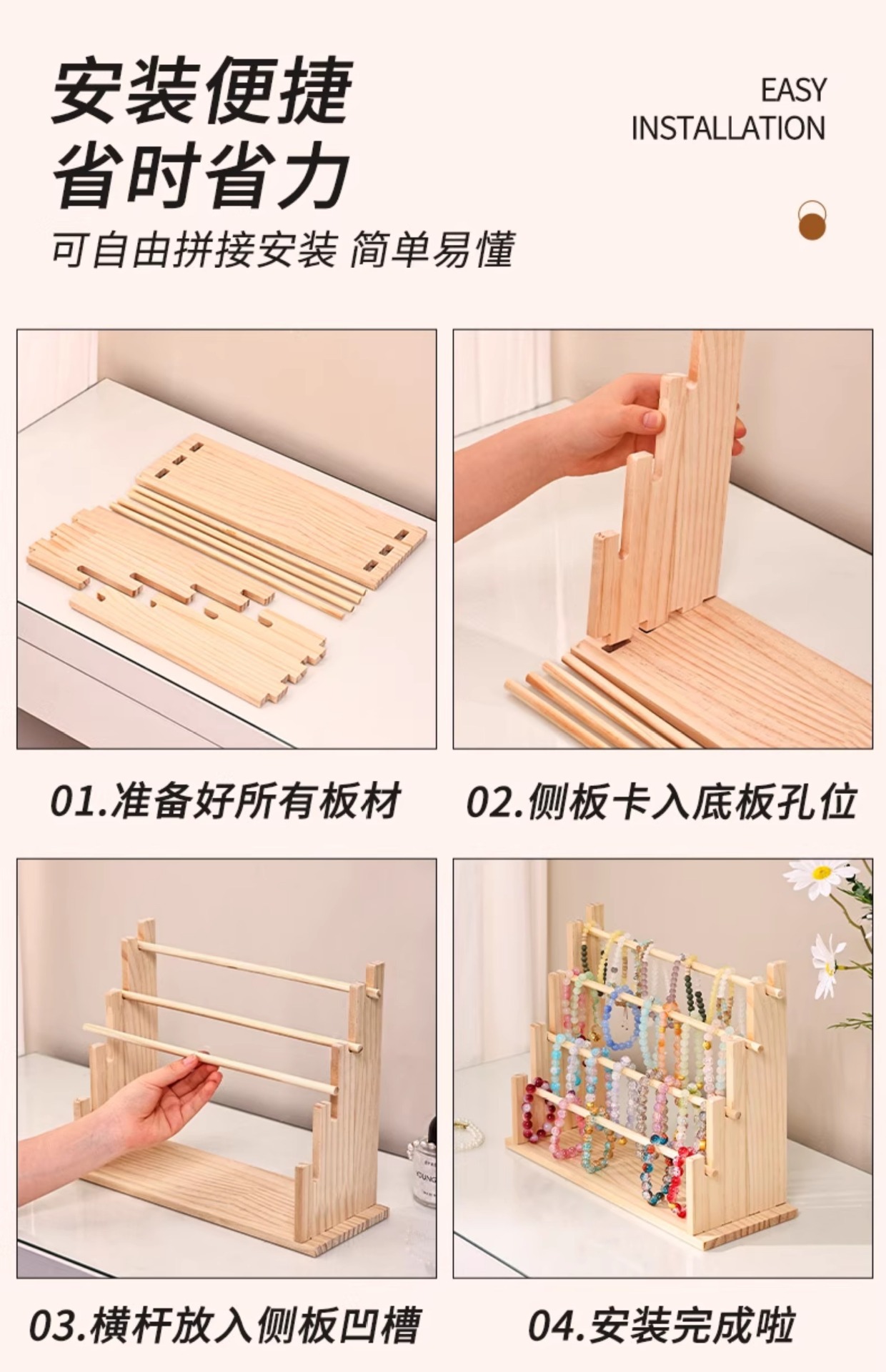 安装便捷
省时省力

EASY
INSTALLATION

可自由拼接安装 简单易懂

01.准备好所有板材

02.侧板卡入底板孔位

03.横杆放入侧板凹槽

04.安装完成啦