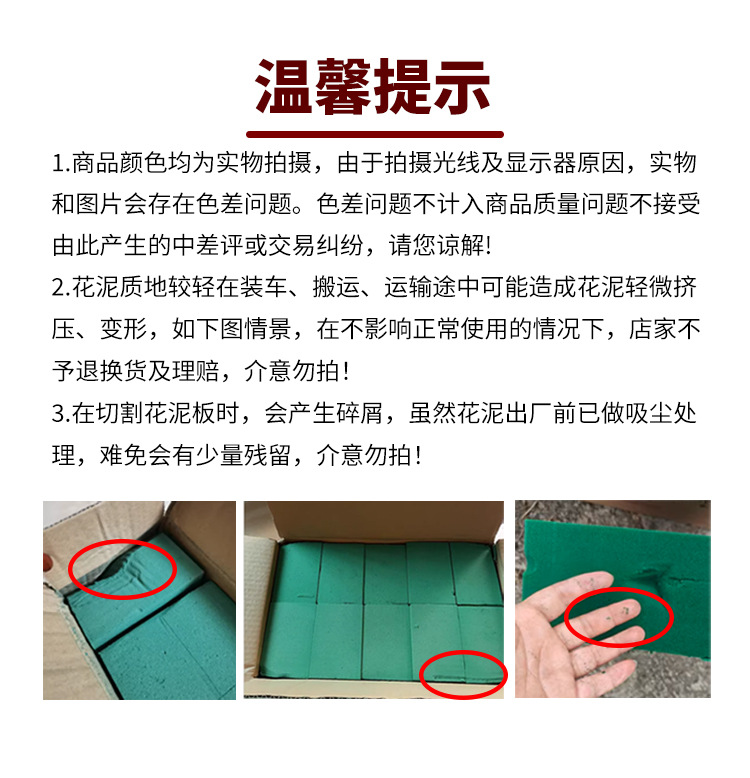 温馨提示

1.商品颜色均为实物拍摄，由于拍摄光线及显示器原因，实物和图片会存在色差问题。色差问题不计入商品质量问题不接受由此产生的中差评或交易纠纷，请您谅解!

2.花泥质地较轻在装车、搬运、运输途中可能造成花泥轻微挤压、变形，如下图情景，在不影响正常使用的情况下，店家不予退换货及理赔，介意勿拍!

3.在切割花泥板时，会产生碎屑，虽然花泥出厂前已做吸尘处理，难免会有少量残留，介意勿拍!