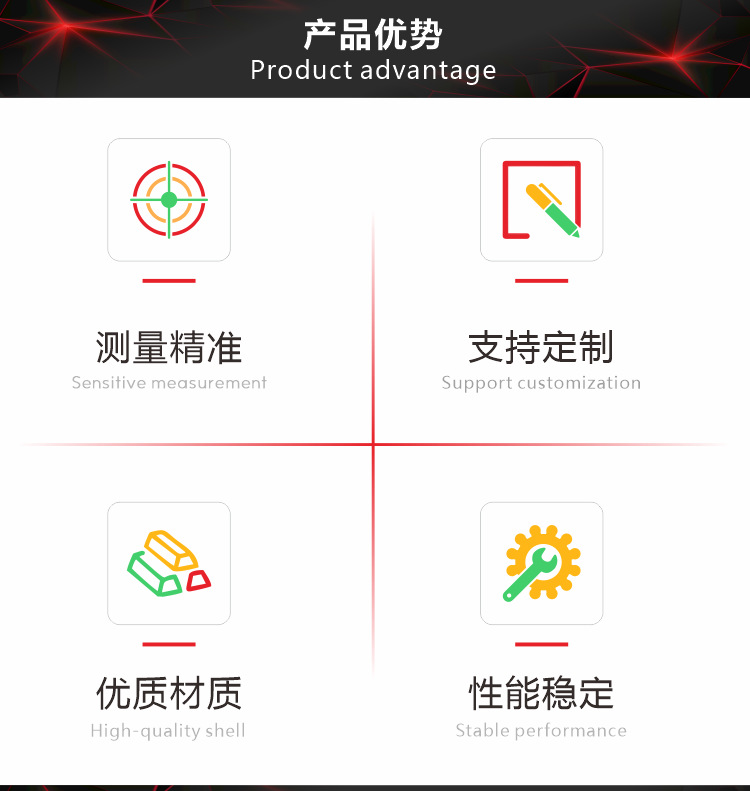 产品优势
Product advantage

测量精准
Sensitive measurement

支持定制
Support customization

优质材质
High-quality shell

性能稳定
Stable performance