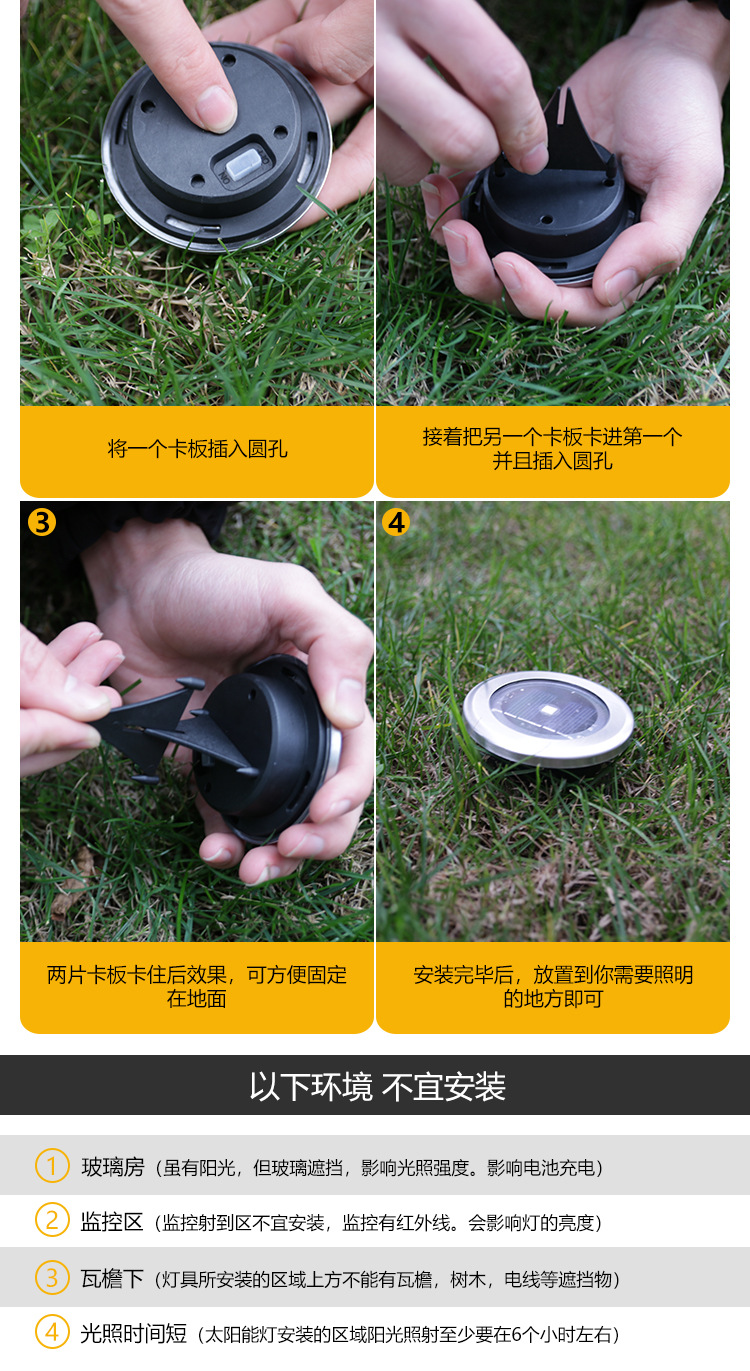 将一个卡板插入圆孔

接着把另一个卡板卡进第一个并且插入圆孔

3

4

两片卡板卡住后效果，可方便固定在地面

安装完毕后，放置到你需要照明的地方即可

以下环境 不宜安装

1 玻璃房（虽有阳光，但玻璃遮挡，影响光照强度。影响电池充电）

2 监控区（监控射到区不宜安装，监控有红外线。会影响灯的亮度）

3 瓦檐下（灯具所安装的区域上方不能有瓦檐，树木，电线等遮挡物）

4 光照时间短（太阳能灯安装的区域阳光照射至少要在6个小时左右）