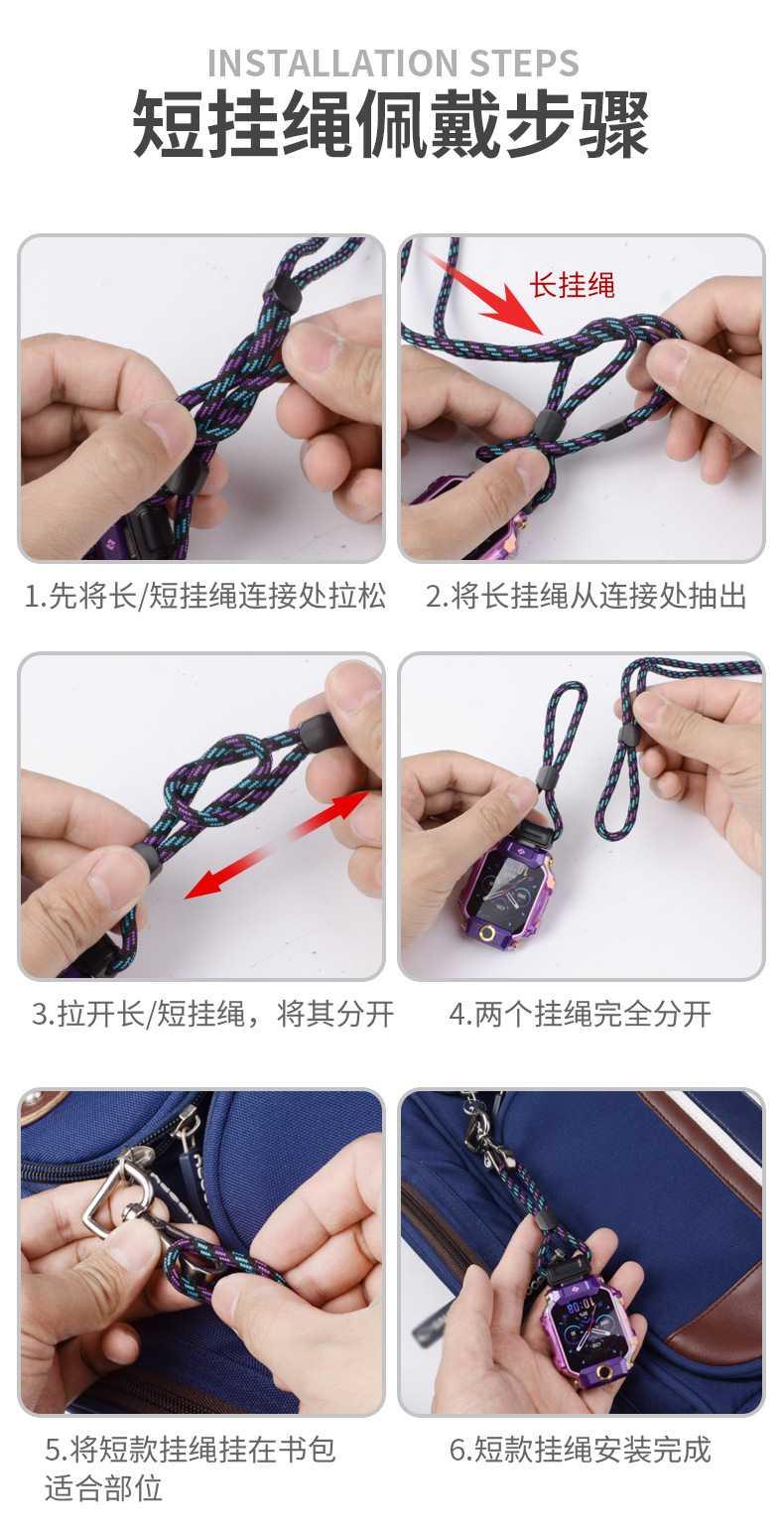 INSTALLATION STEPS
短挂绳佩戴步骤

长挂绳

1.先将长/短挂绳连接处拉松

2.将长挂绳从连接处抽出

3.拉开长/短挂绳，将其分开

4.两个挂绳完全分开

5.将短款挂绳挂在书包适合部位

6.短款挂绳安装完成