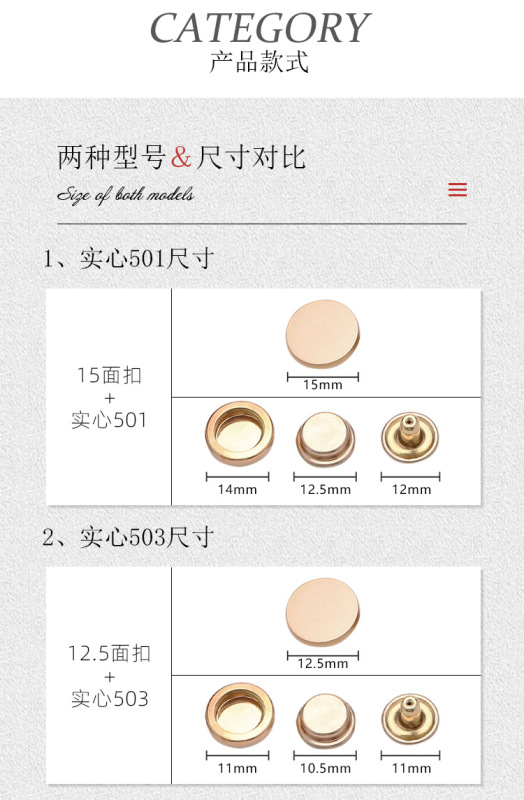 CATEGORY
产品款式

两种型号&尺寸对比
Size of both models

1、实心501尺寸

15面扣
+
实心501

15mm

14mm 12.5mm 12mm

2、实心503尺寸

12.5面扣
+
实心503

12.5mm

11mm 10.5mm 11mm