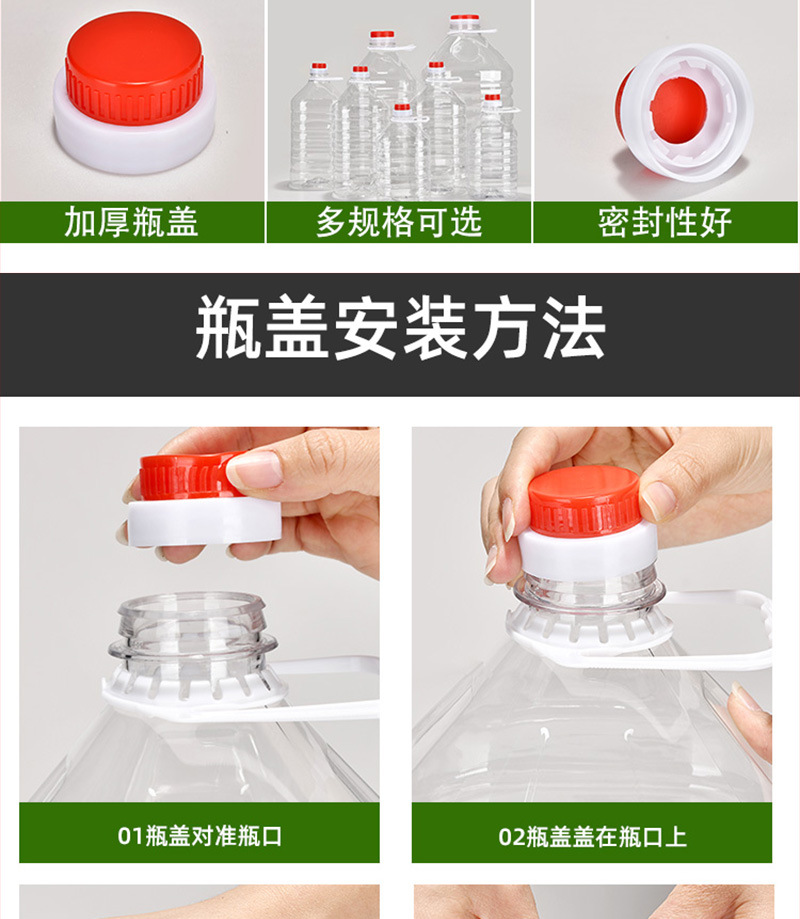 加厚瓶盖

多规格可选

密封性好

瓶盖安装方法

01瓶盖对准瓶口

02瓶盖盖在瓶口上