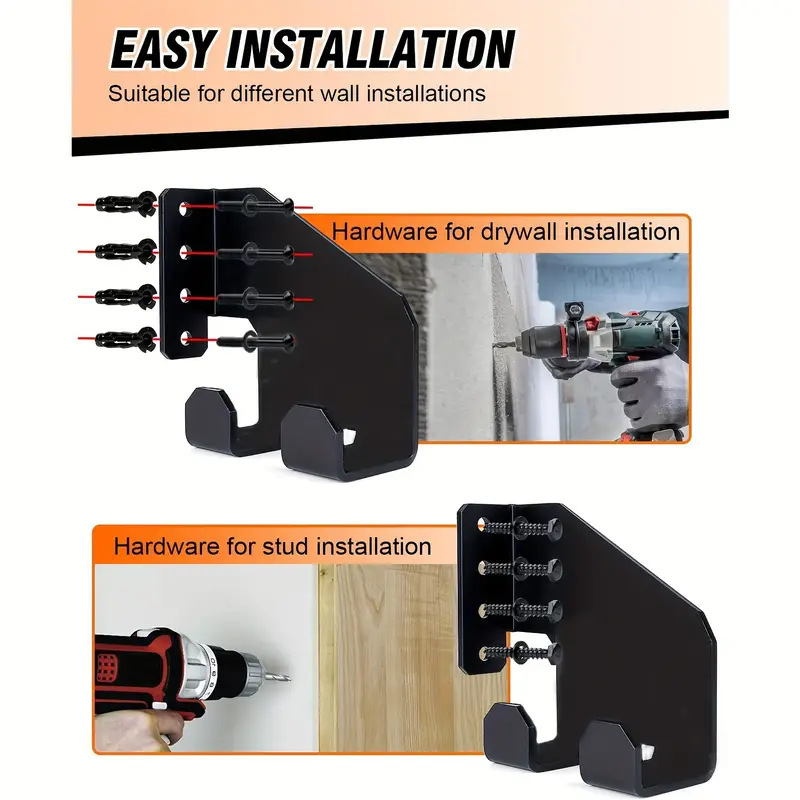 EASY INSTALLATION
Suitable for different wall installations

Hardware for drywall installation

Hardware for stud installation