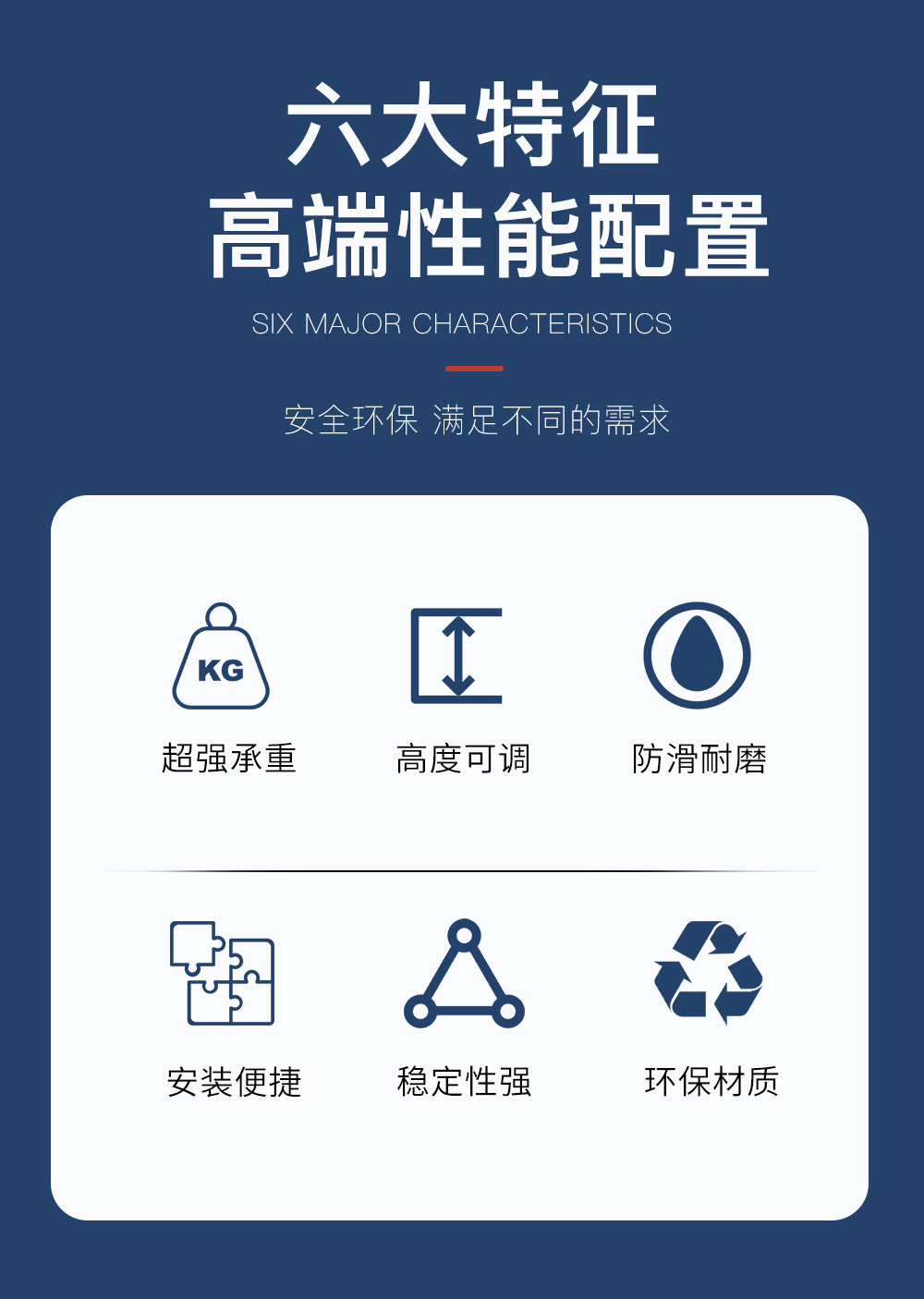 六大特征
高端性能配置
SIX MAJOR CHARACTERISTICS

安全环保 满足不同的需求

KG
超强承重

高度可调

防滑耐磨

安装便捷

稳定性强

环保材质